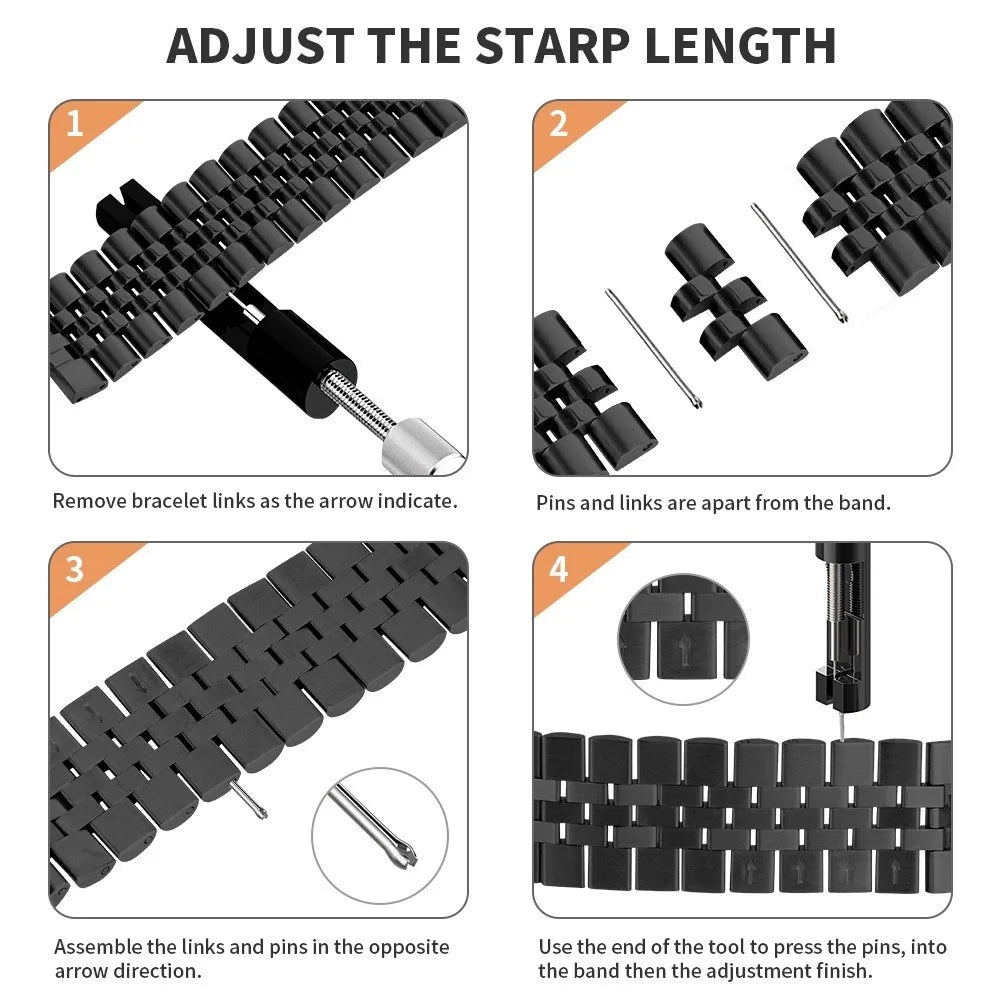 ADJUST THE STARP LENGTH

1

Remove bracelet links as the arrow indicate.

2

Pins and links are apart from the band.

3

Assemble the links and pins in the opposite arrow direction.

4

Use the end of the tool to press the pins, into the band then the adjustment finish.