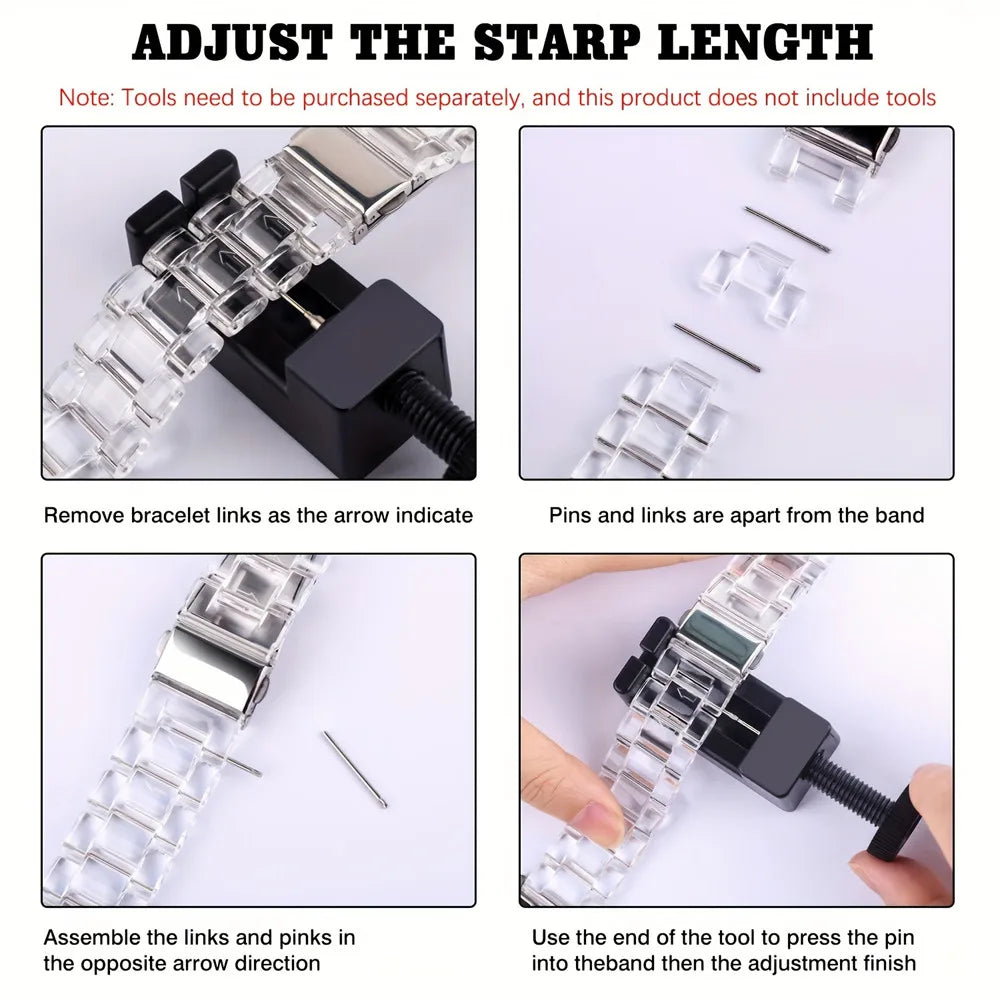 ADJUST THE STARP LENGTH

Note: Tools need to be purchased separately, and this product does not include tools

Remove bracelet links as the arrow indicate

Pins and links are apart from the band

Assemble the links and pinks in the opposite arrow direction

Use the end of the tool to press the pin into theband then the adjustment finish