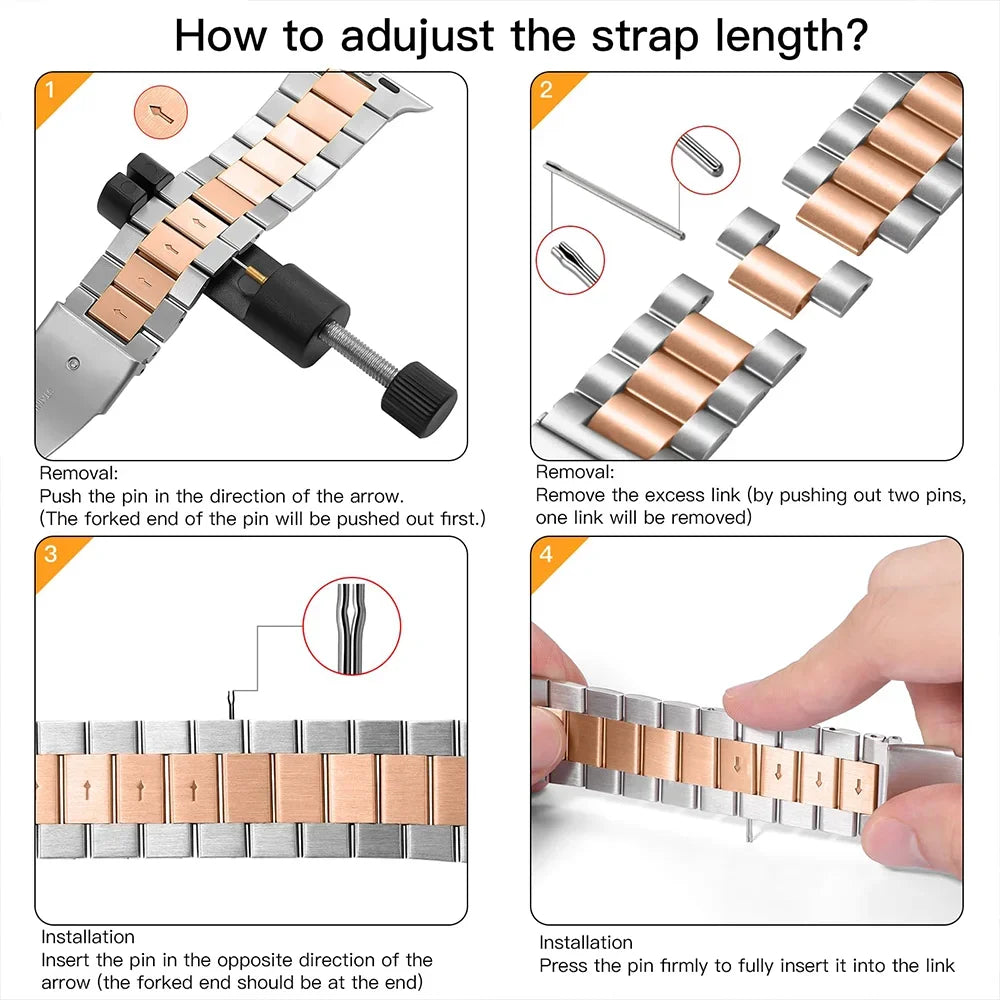 How to adujust the strap length?

1

Removal:
Push the pin in the direction of the arrow.
(The forked end of the pin will be pushed out first.)

2

Removal:
Remove the excess link (by pushing out two pins, one link will be removed)

3

Installation
Insert the pin in the opposite direction of the arrow (the forked end should be at the end)

4

Installation
Press the pin firmly to fully insert it into the link