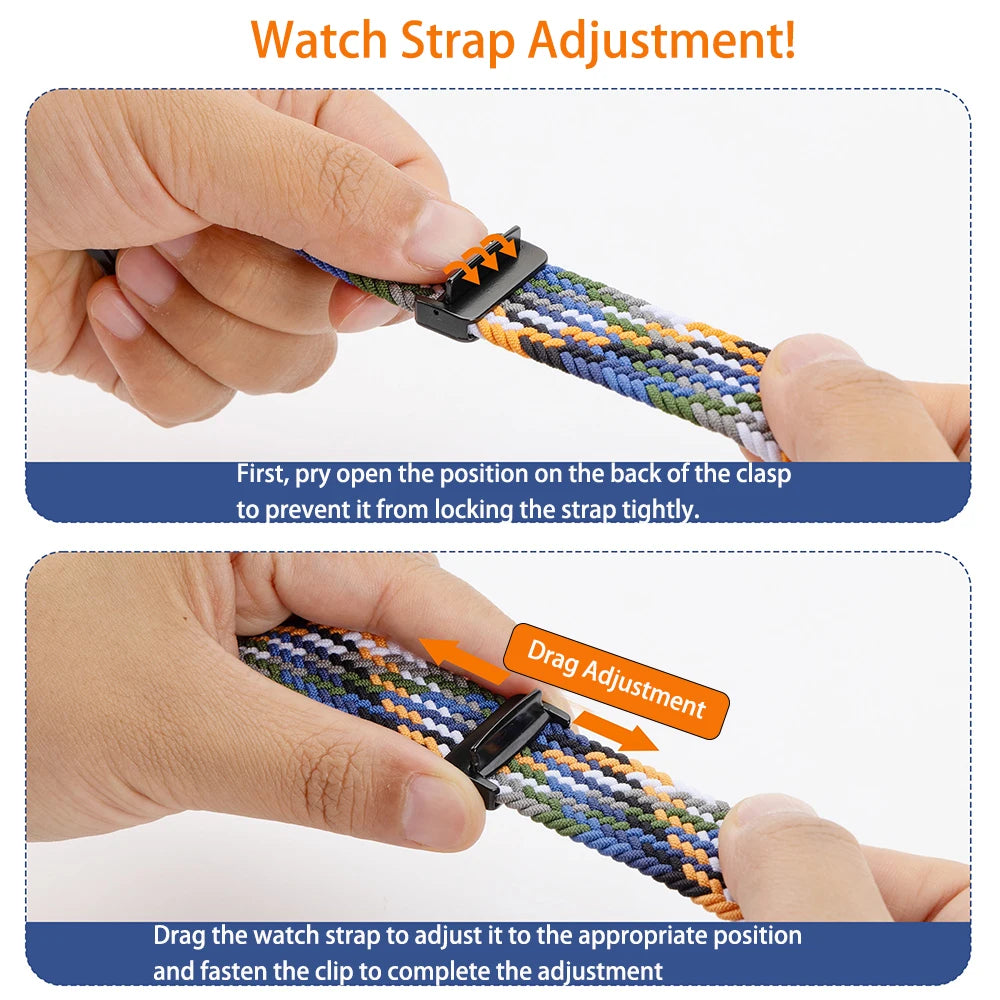 Watch Strap Adjustment!

First, pry open the position on the back of the clasp to prevent it from locking the strap tightly.

Drag Adjustment

Drag the watch strap to adjust it to the appropriate position and fasten the clip to complete the adjustment