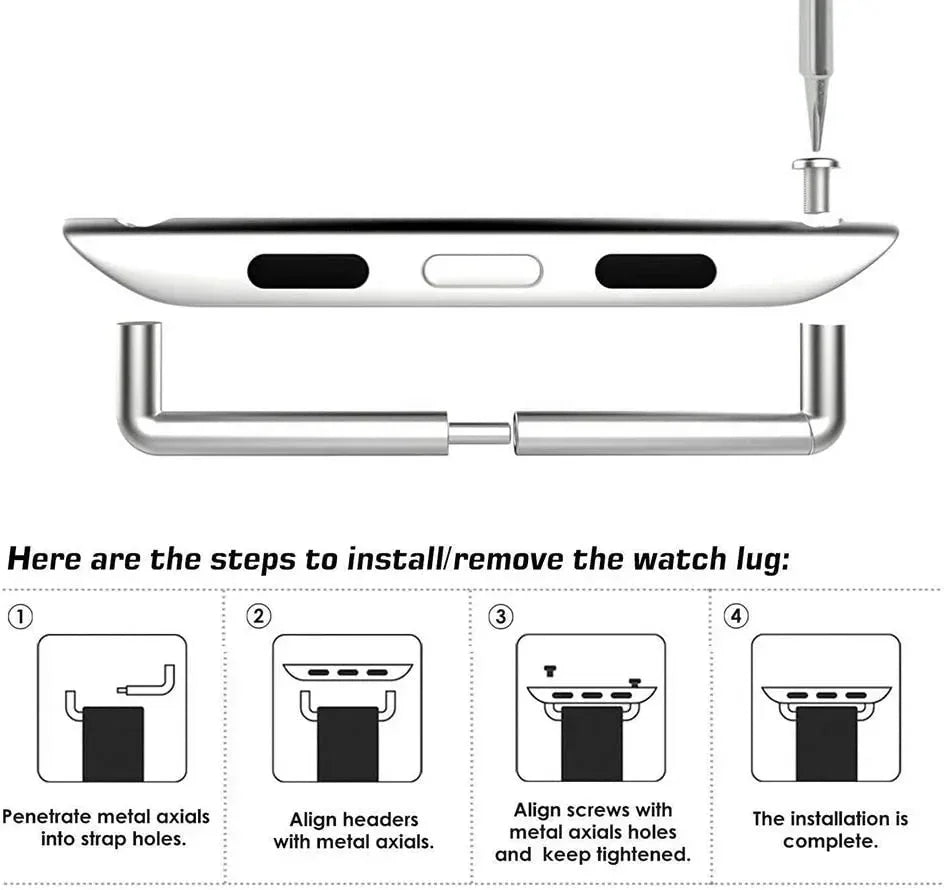 Here are the steps to install/remove the watch lug:

①

Penetrate metal axials into strap holes.

②

Align headers with metal axials.

③

Align screws with metal axials holes and keep tightened.

④

The installation is complete.