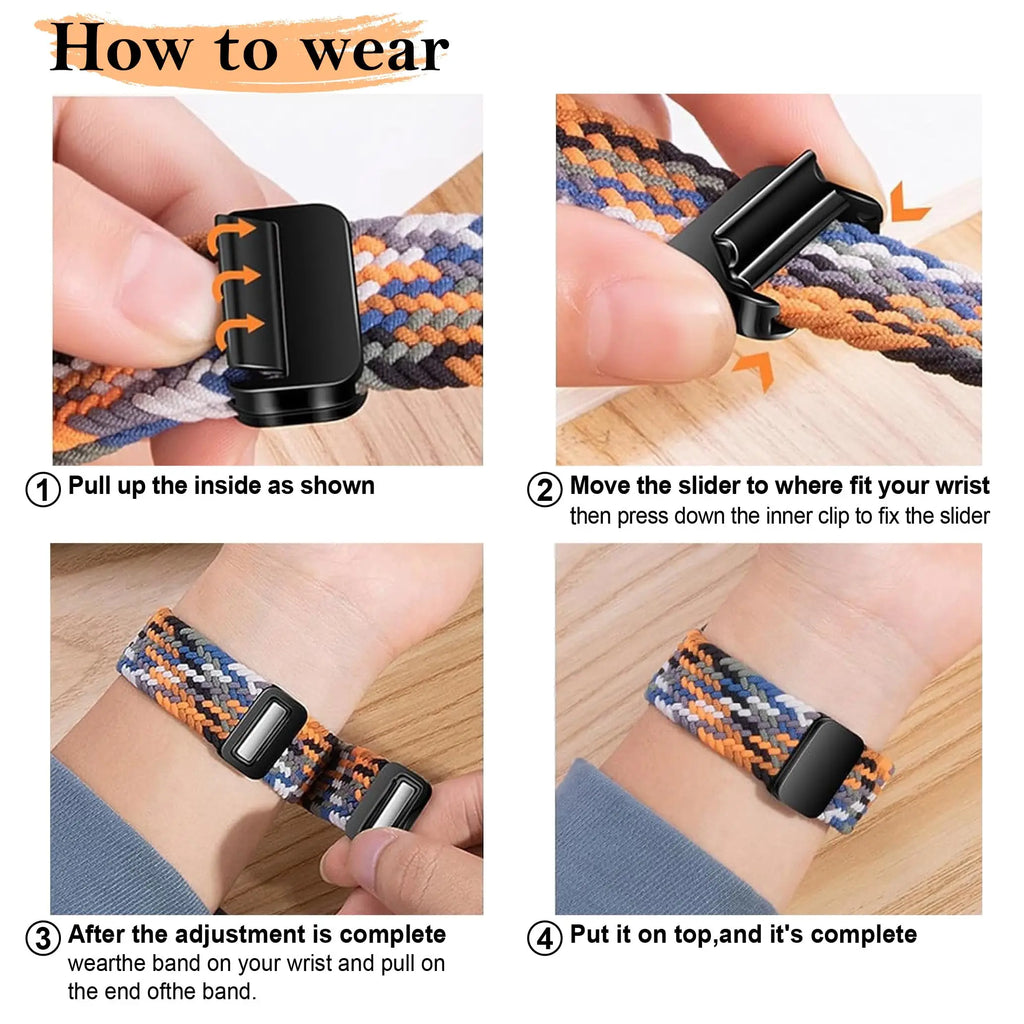 How to wear

① Pull up the inside as shown

② Move the slider to where fit your wrist
then press down the inner clip to fix the slider

③ After the adjustment is complete
wearthe band on your wrist and pull on the end ofthe band.

④ Put it on top,and it's complete