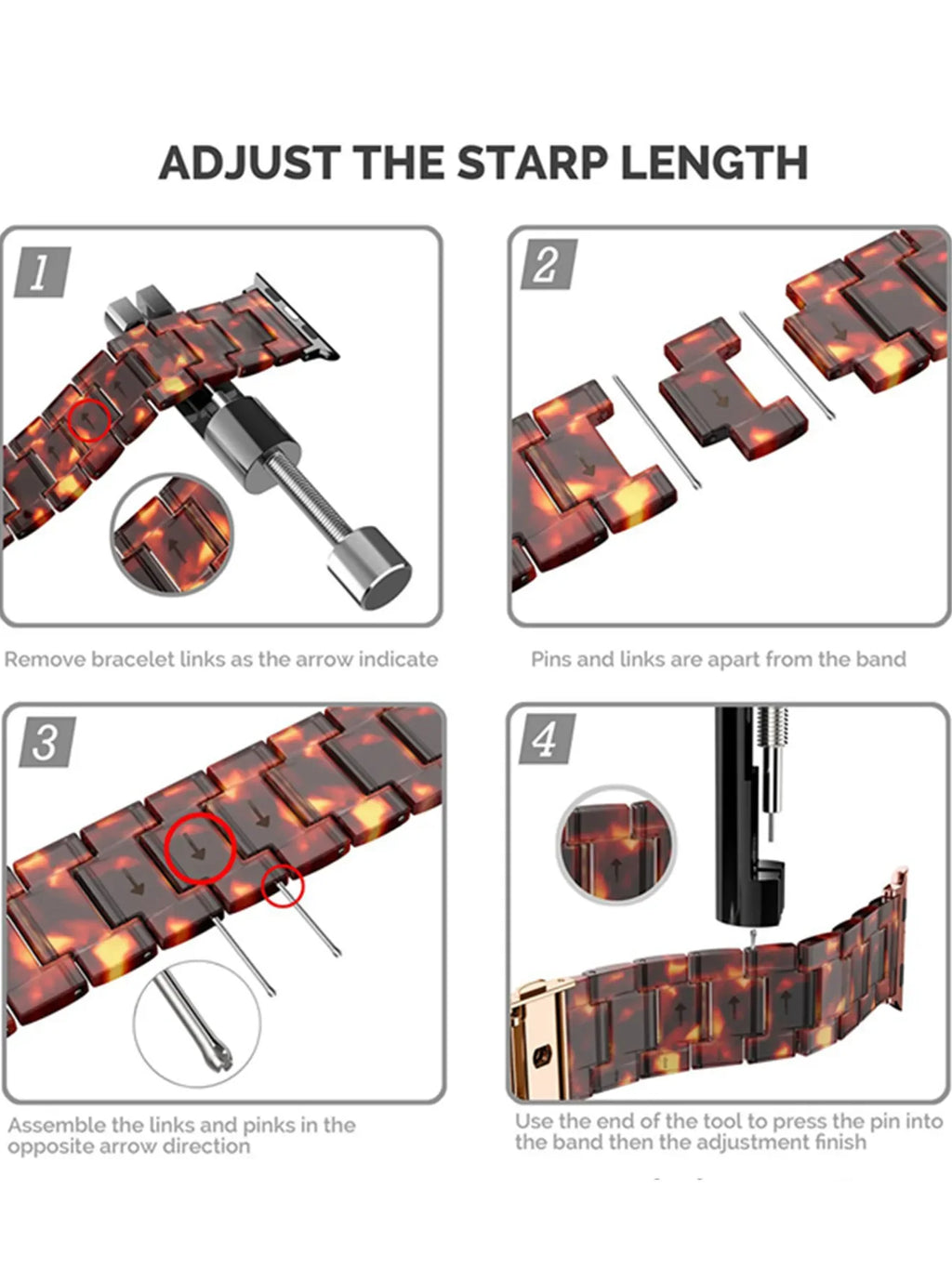 ADJUST THE STARP LENGTH

1

Remove bracelet links as the arrow indicate

2

Pins and links are apart from the band

3

Assemble the links and pinks in the opposite arrow direction

4

Use the end of the tool to press the pin into the band then the adjustment finish