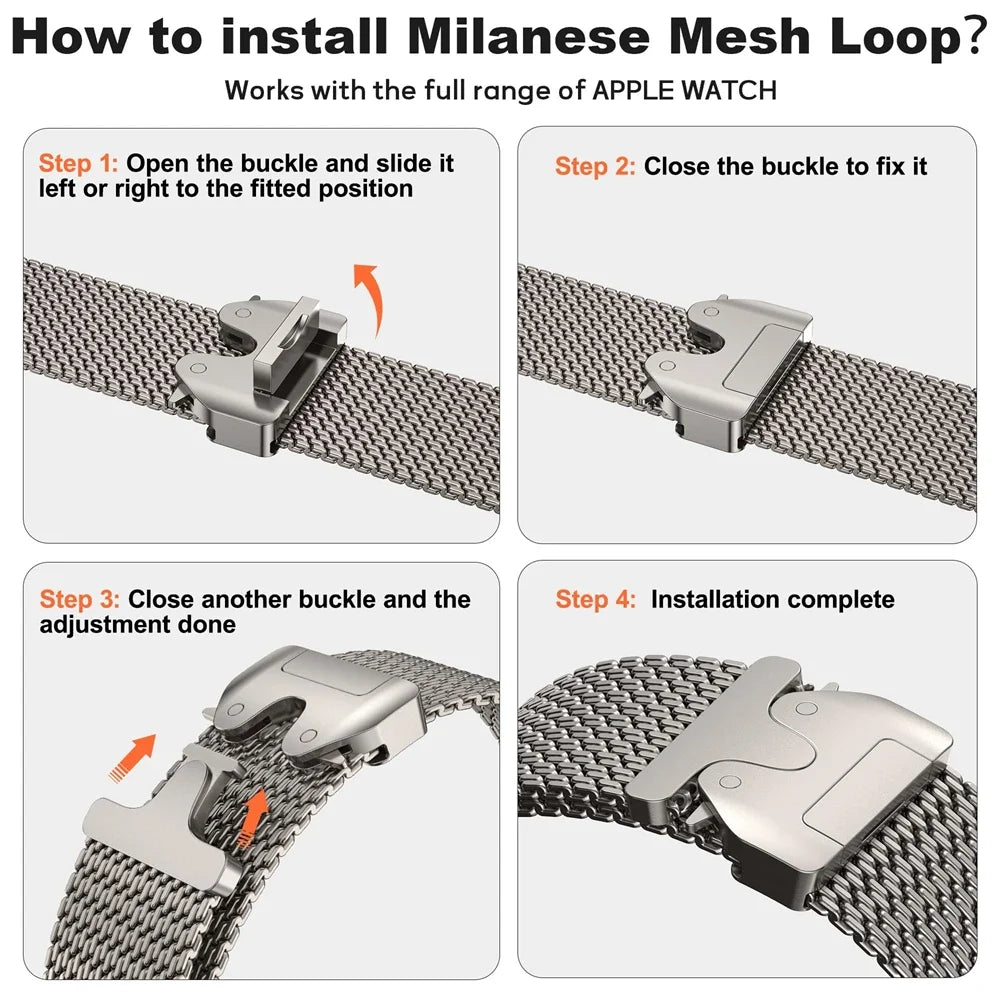 How to install Milanese Mesh Loop?

Works with the full range of APPLE WATCH

Step 1: Open the buckle and slide it left or right to the fitted position

Step 2: Close the buckle to fix it

Step 3: Close another buckle and the adjustment done

Step 4: Installation complete