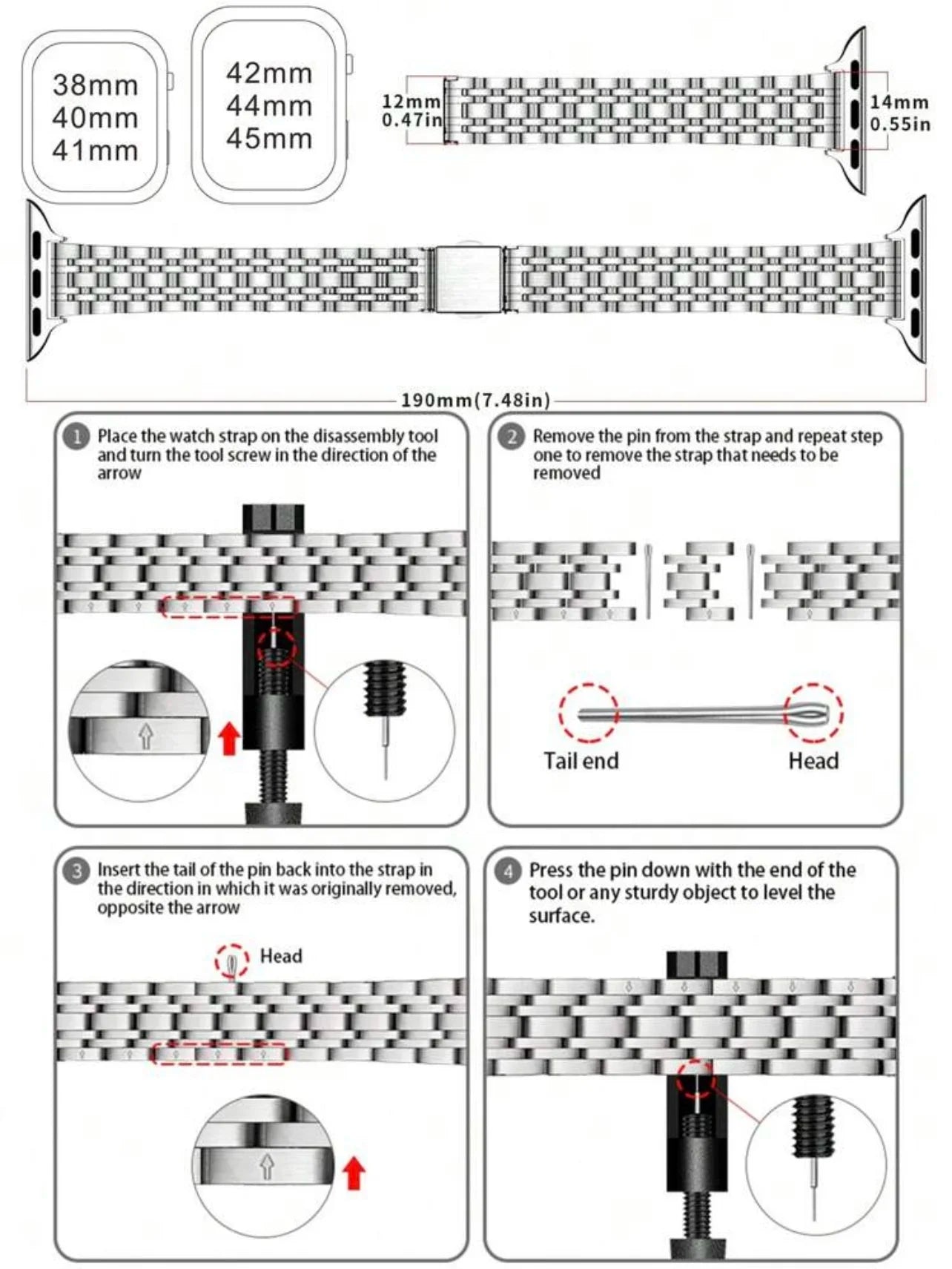 38mm
40mm
41mm

42mm
44mm
45mm

12mm
0.47in

14mm
0.55in

190mm(7.48in)

1 Place the watch strap on the disassembly tool and turn the tool screw in the direction of the arrow

2 Remove the pin from the strap and repeat step one to remove the strap that needs to be removed

Tail end

Head

3 Insert the tail of the pin back into the strap in the direction in which it was originally removed, opposite the arrow

Head

4 Press the pin down with the end of the tool or any sturdy object to level the surface.