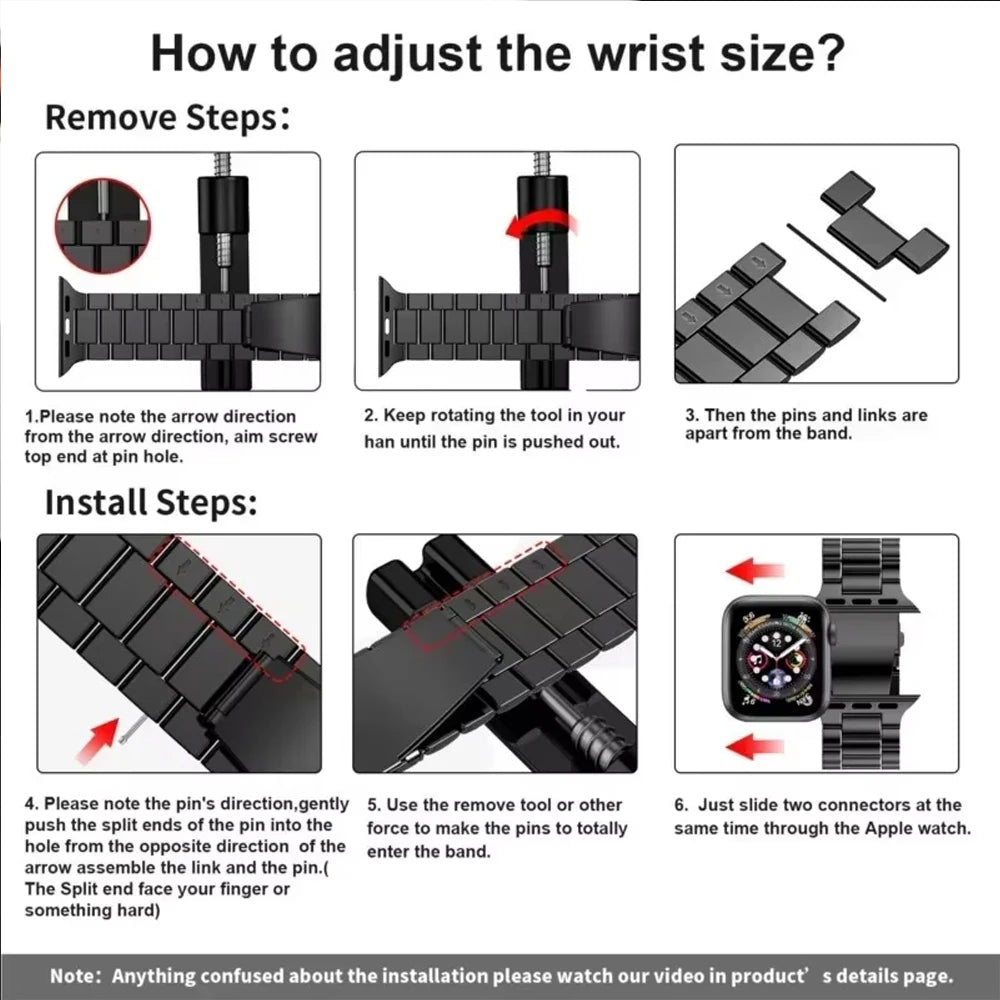 How to adjust the wrist size?

Remove Steps:

1.Please note the arrow direction from the arrow direction, aim screw top end at pin hole.

2. Keep rotating the tool in your han until the pin is pushed out.

3. Then the pins and links are apart from the band.

Install Steps:

4. Please note the pin's direction,gently push the split ends of the pin into the hole from the opposite direction of the arrow assemble the link and the pin.( The Split end face your finger or something hard)

5. Use the remove tool or other force to make the pins to totally enter the band.

6. Just slide two connectors at the same time through the Apple watch.

Note: Anything confused about the installation please watch our video in product' s details page.