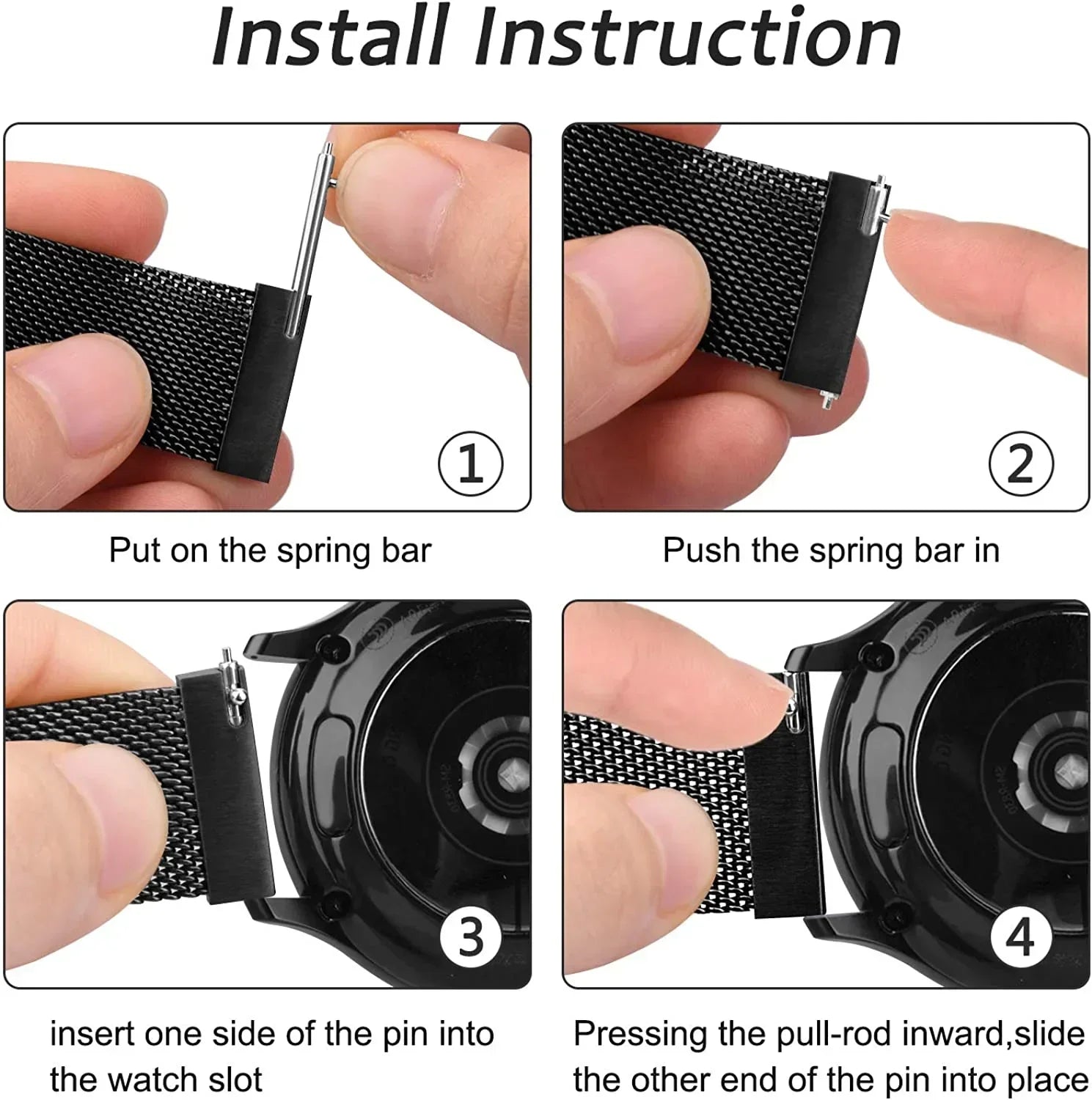 Install Instruction

①

Put on the spring bar

②

Push the spring bar in

3

insert one side of the pin into the watch slot

4

Pressing the pull-rod inward,slide the other end of the pin into place