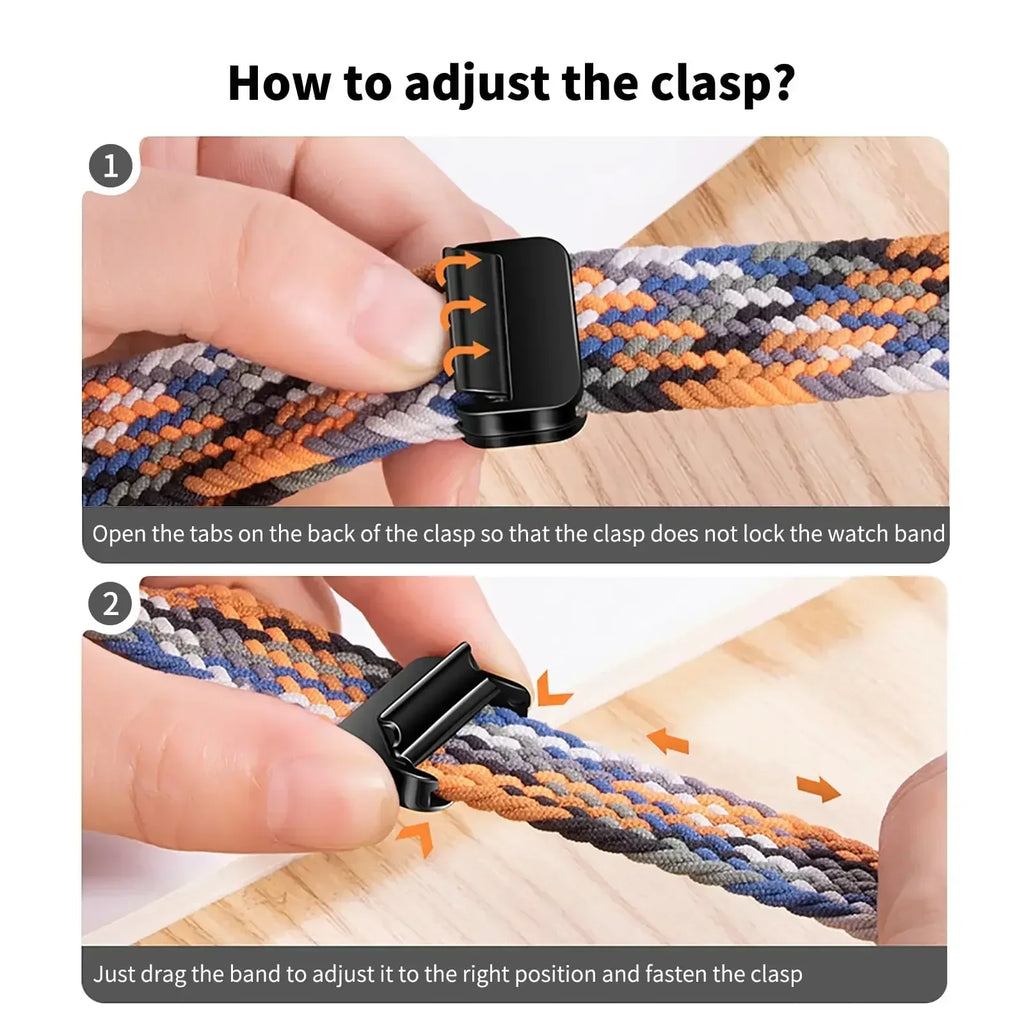 How to adjust the clasp?

1

Open the tabs on the back of the clasp so that the clasp does not lock the watch band

2

Just drag the band to adjust it to the right position and fasten the clasp