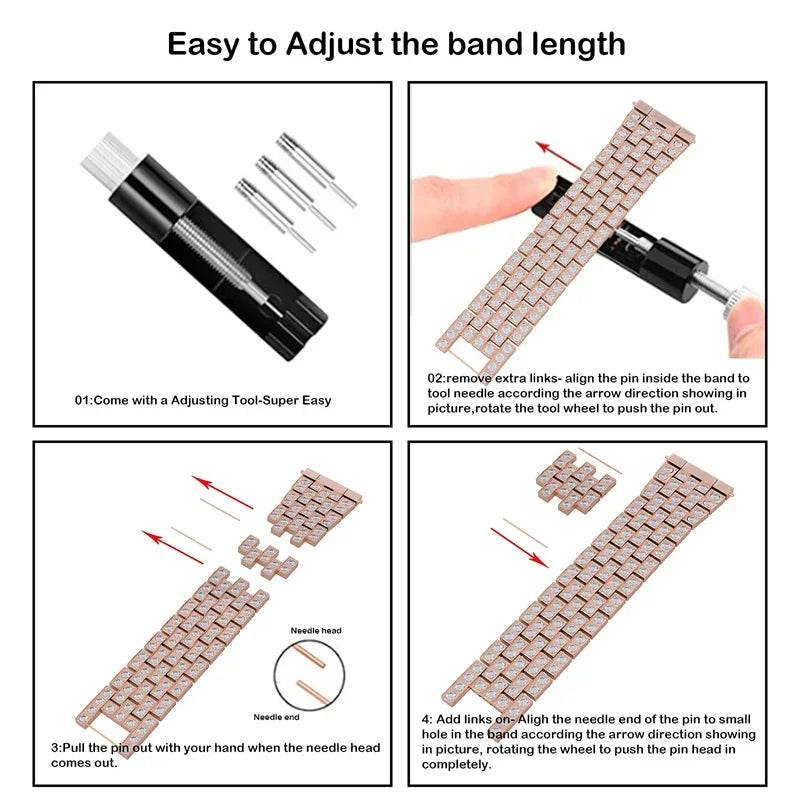 Easy to Adjust the band length

01:Come with a Adjusting Tool-Super Easy

02:remove extra links- align the pin inside the band to tool needle according the arrow direction showing in picture,rotate the tool wheel to push the pin out.

Needle head

Needle end

3:Pull the pin out with your hand when the needle head comes out.

4: Add links on- Aligh the needle end of the pin to small hole in the band according the arrow direction showing in picture, rotating the wheel to push the pin head in completely.