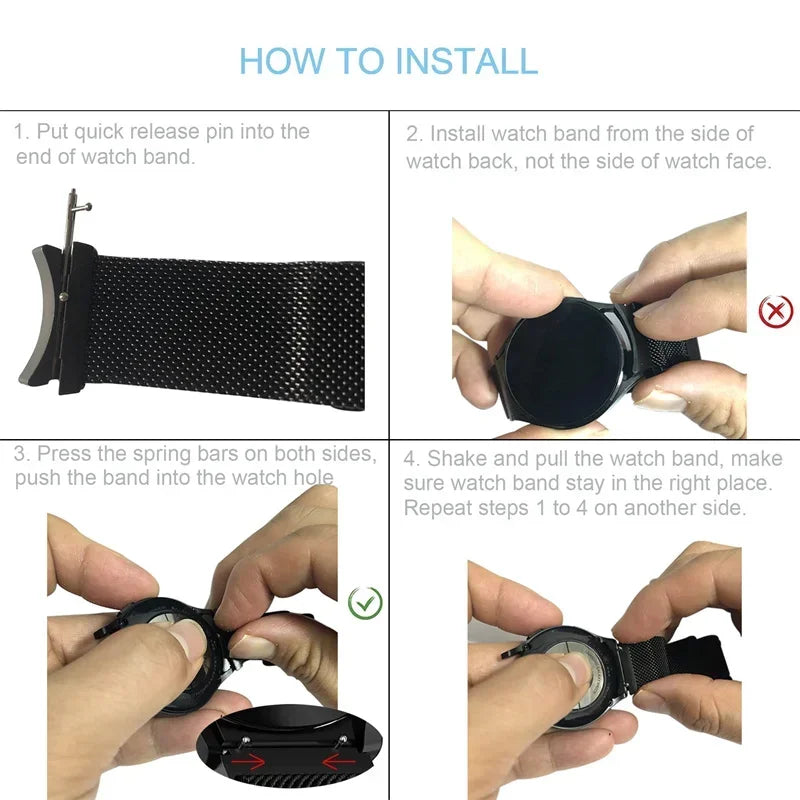 HOW TO INSTALL

1. Put quick release pin into the end of watch band.

2. Install watch band from the side of watch back, not the side of watch face.

3. Press the spring bars on both sides, push the band into the watch hole

4. Shake and pull the watch band, make sure watch band stay in the right place. Repeat steps 1 to 4 on another side.