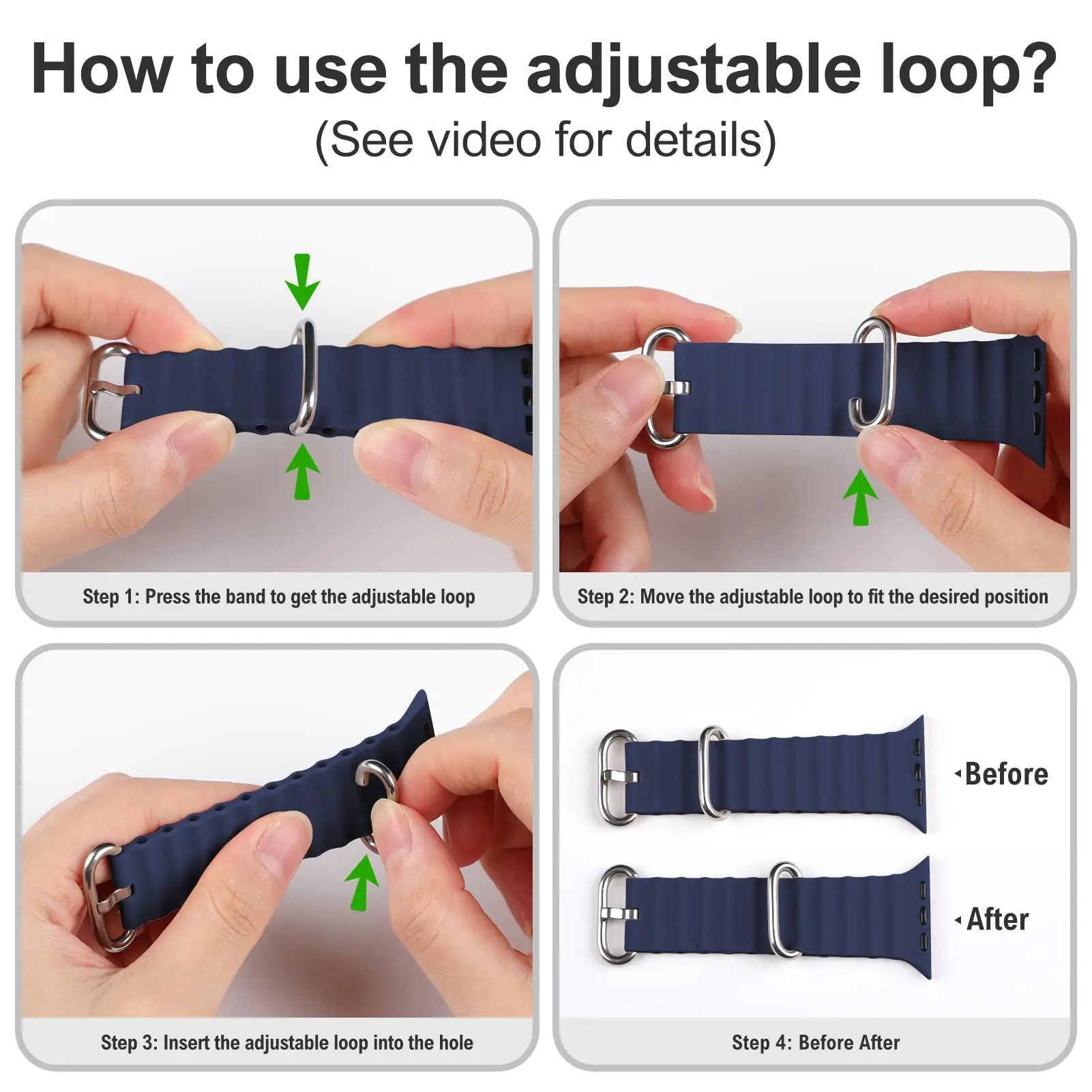 How to use the adjustable loop?
(See video for details)

Step 1: Press the band to get the adjustable loop

Step 2: Move the adjustable loop to fit the desired position

Step 3: Insert the adjustable loop into the hole

Before

After

Step 4: Before After