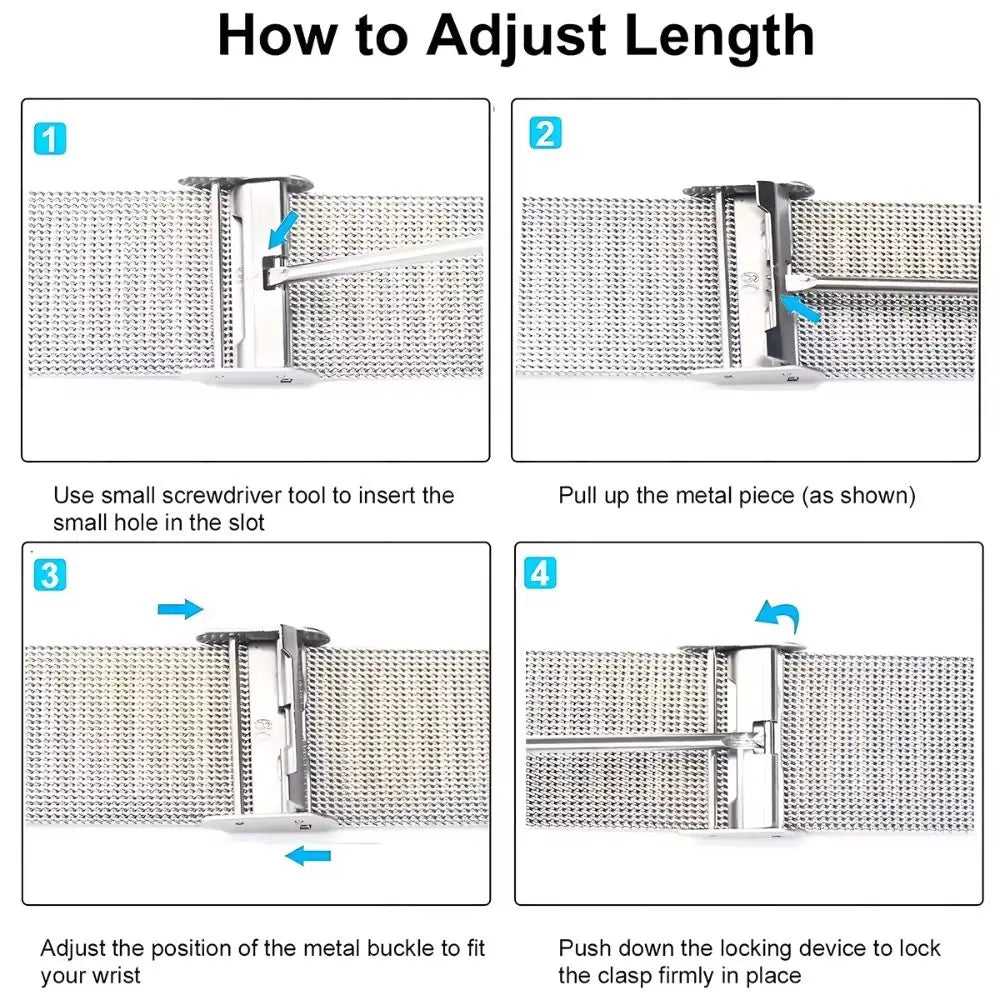 How to Adjust Length

1

Use small screwdriver tool to insert the small hole in the slot

2

Pull up the metal piece (as shown)

3

Adjust the position of the metal buckle to fit your wrist

4

Push down the locking device to lock the clasp firmly in place