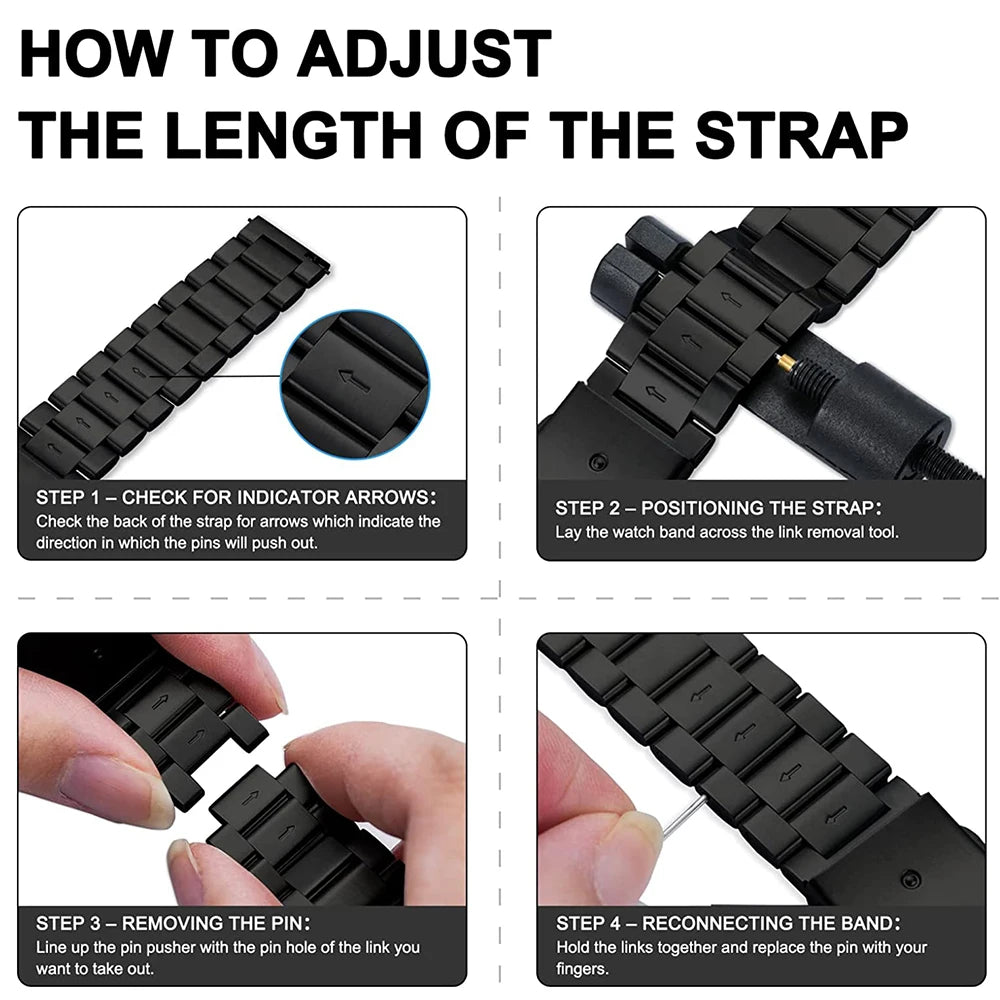 HOW TO ADJUST
THE LENGTH OF THE STRAP

STEP 1 – CHECK FOR INDICATOR ARROWS:
Check the back of the strap for arrows which indicate the direction in which the pins will push out.

STEP 2 – POSITIONING THE STRAP:
Lay the watch band across the link removal tool.

STEP 3 – REMOVING THE PIN:
Line up the pin pusher with the pin hole of the link you want to take out.

STEP 4 – RECONNECTING THE BAND:
Hold the links together and replace the pin with your fingers.