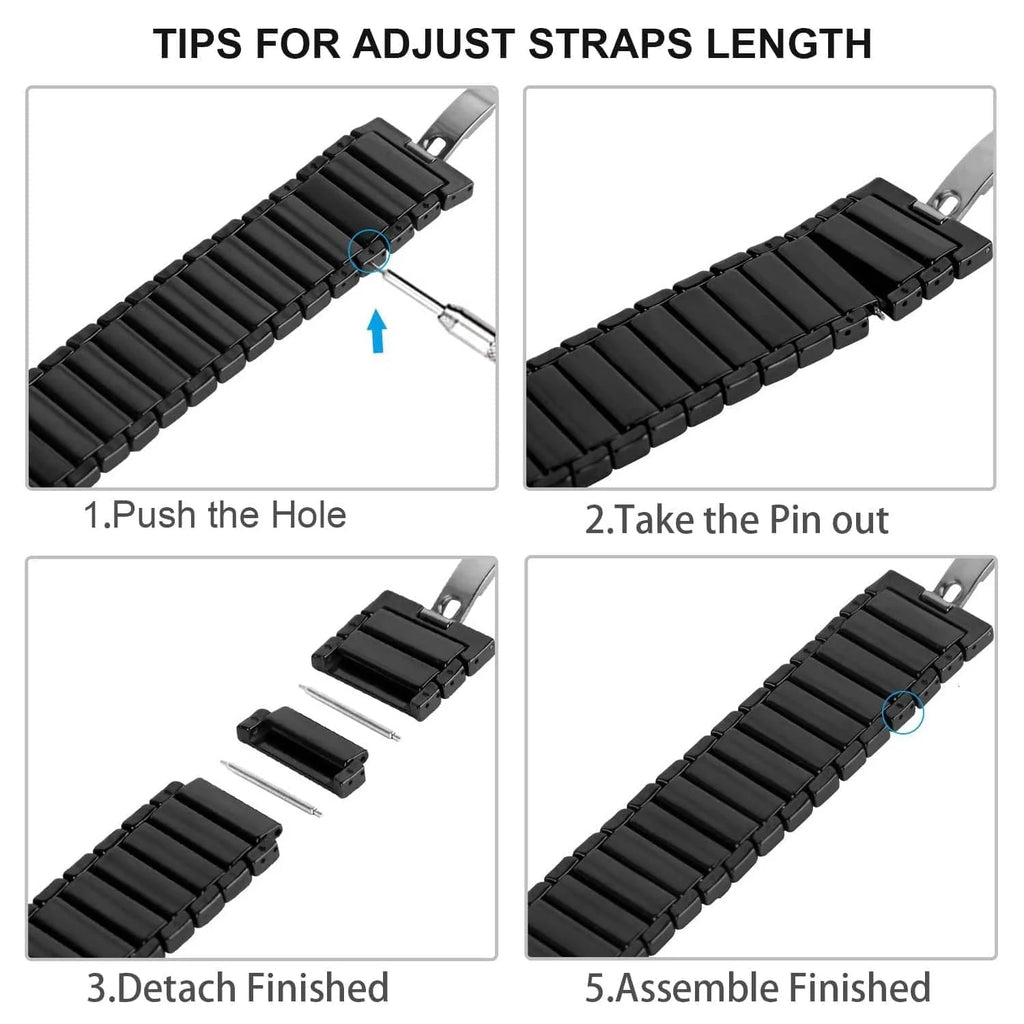 TIPS FOR ADJUST STRAPS LENGTH

1.Push the Hole

2.Take the Pin out

3.Detach Finished

5.Assemble Finished