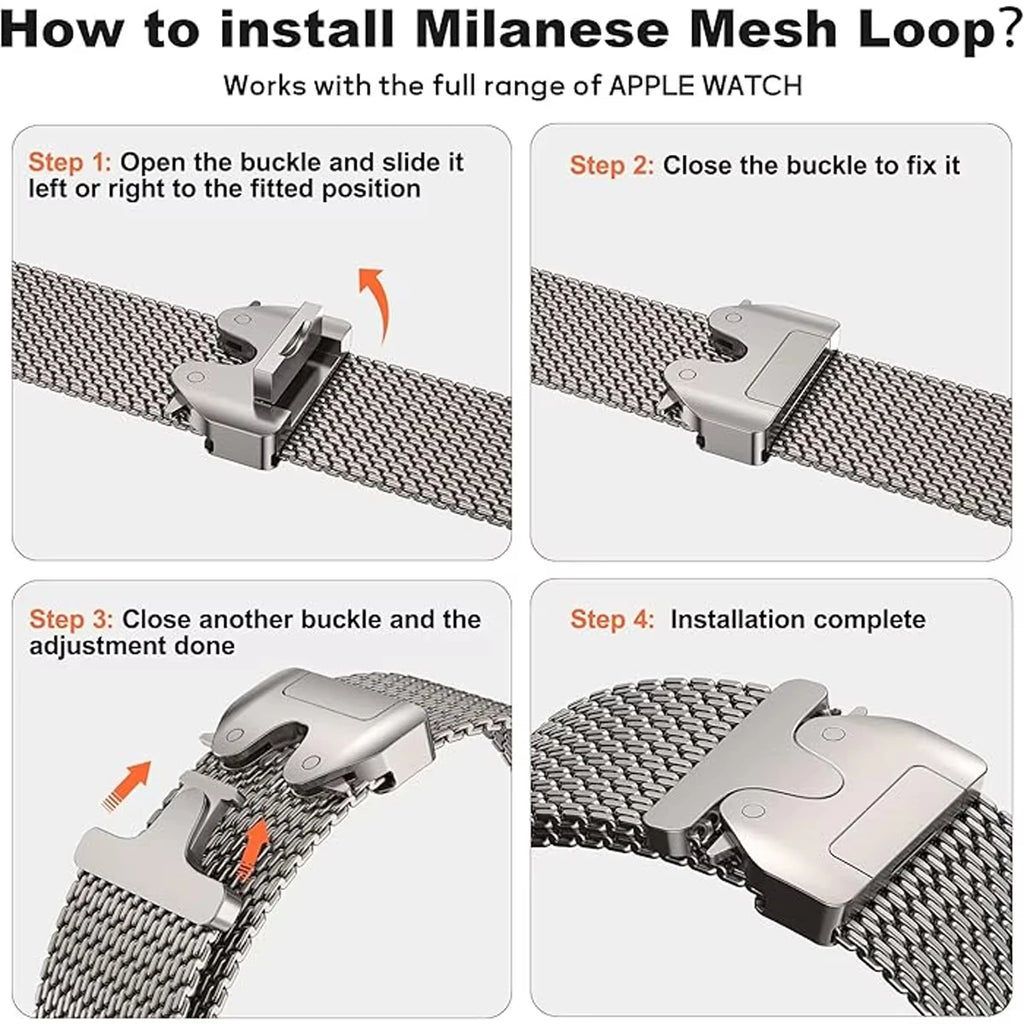 How to install Milanese Mesh Loop?

Works with the full range of APPLE WATCH

Step 1: Open the buckle and slide it left or right to the fitted position

Step 2: Close the buckle to fix it

Step 3: Close another buckle and the adjustment done

Step 4: Installation complete