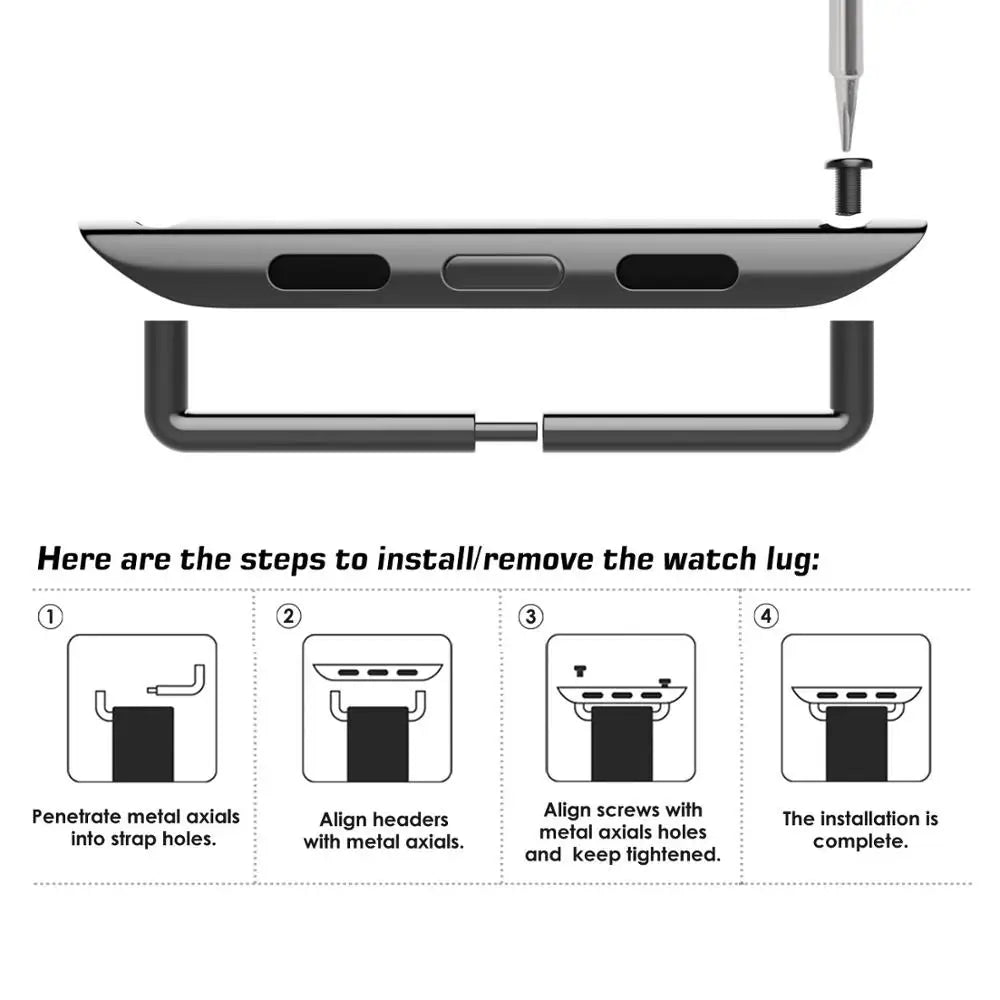 Here are the steps to install/remove the watch lug:

①

Penetrate metal axials into strap holes.

②

Align headers with metal axials.

③

Align screws with metal axials holes and keep tightened.

④

The installation is complete.