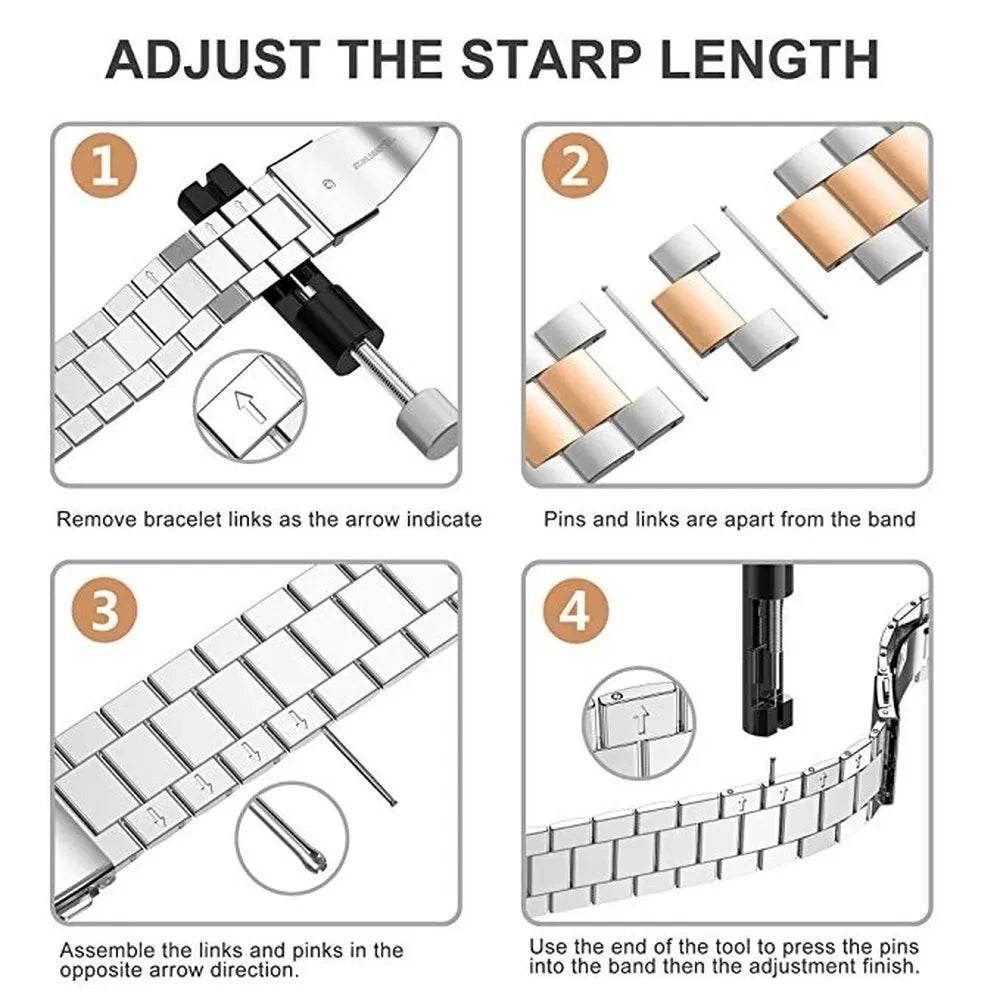 ADJUST THE STARP LENGTH

1

Remove bracelet links as the arrow indicate

2

Pins and links are apart from the band

3

Assemble the links and pinks in the opposite arrow direction.

4

Use the end of the tool to press the pins into the band then the adjustment finish.