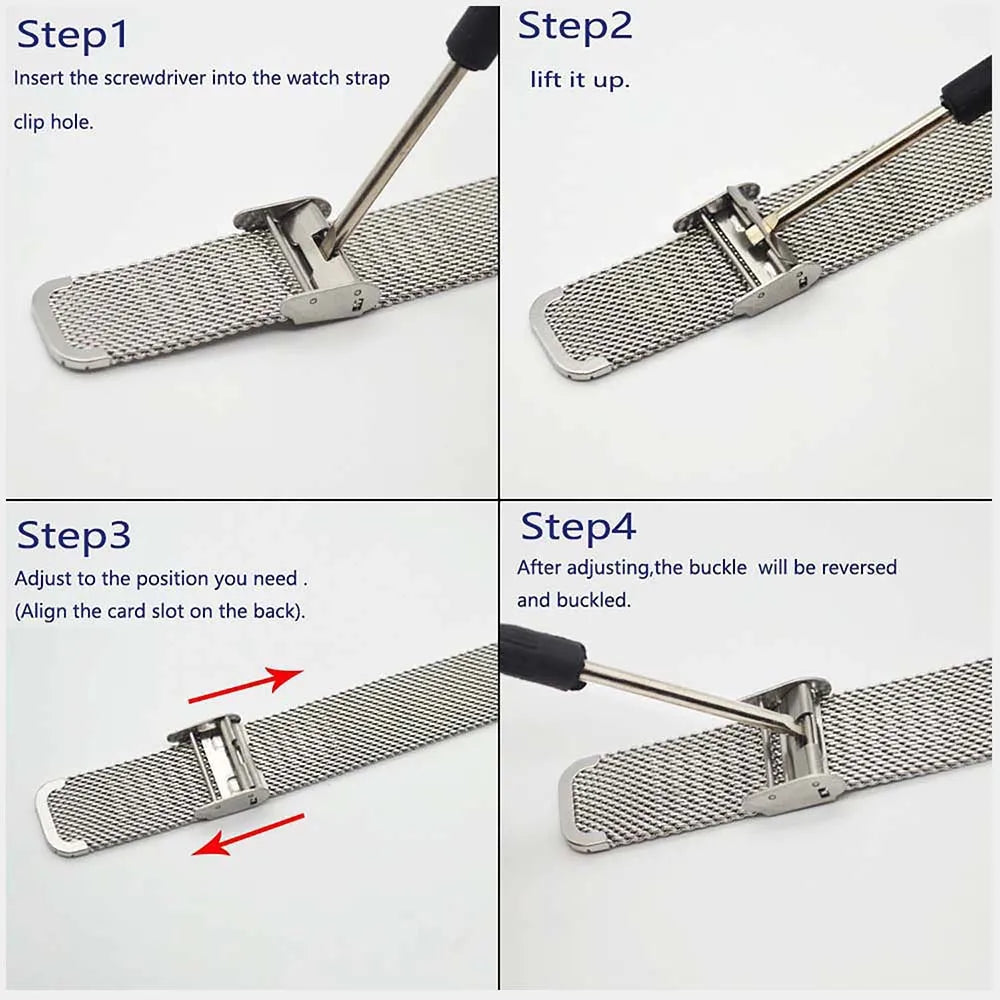 Step1
Insert the screwdriver into the watch strap clip hole.

Step2
lift it up.

Step3
Adjust to the position you need .
(Align the card slot on the back).

Step4
After adjusting,the buckle will be reversed and buckled.