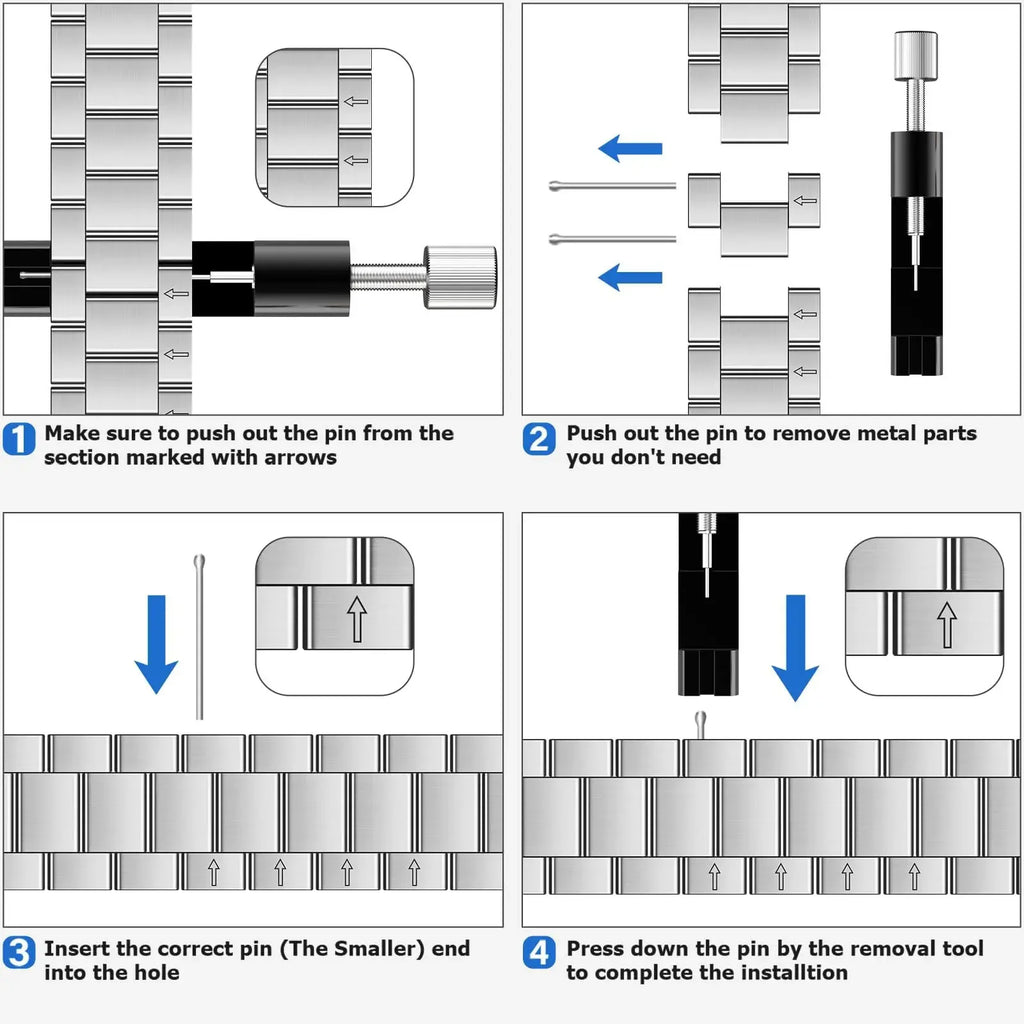 1 Make sure to push out the pin from the section marked with arrows

2 Push out the pin to remove metal parts you don't need

3 Insert the correct pin (The Smaller) end into the hole

4 Press down the pin by the removal tool to complete the installtion