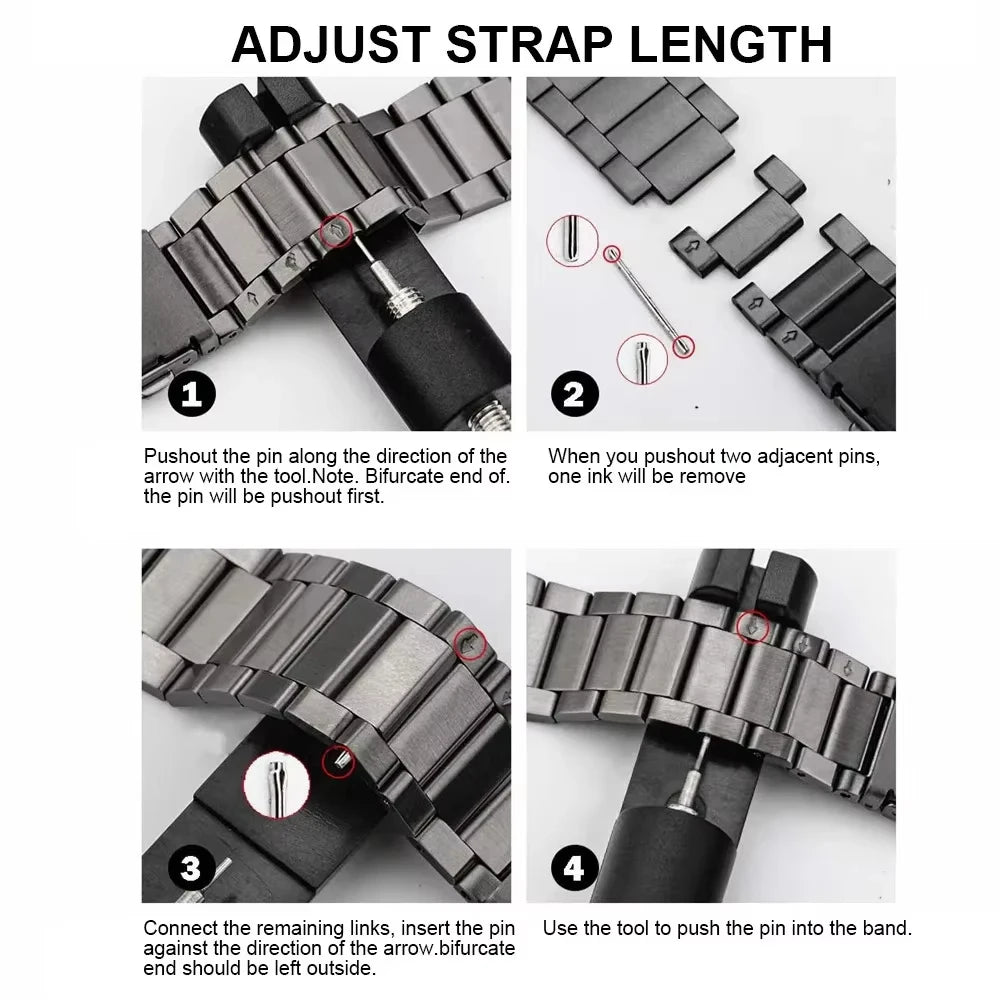 ADJUST STRAP LENGTH

1

Pushout the pin along the direction of the arrow with the tool.Note. Bifurcate end of. the pin will be pushout first.

2

When you pushout two adjacent pins, one ink will be remove

3

Connect the remaining links, insert the pin against the direction of the arrow.bifurcate end should be left outside.

4

Use the tool to push the pin into the band.