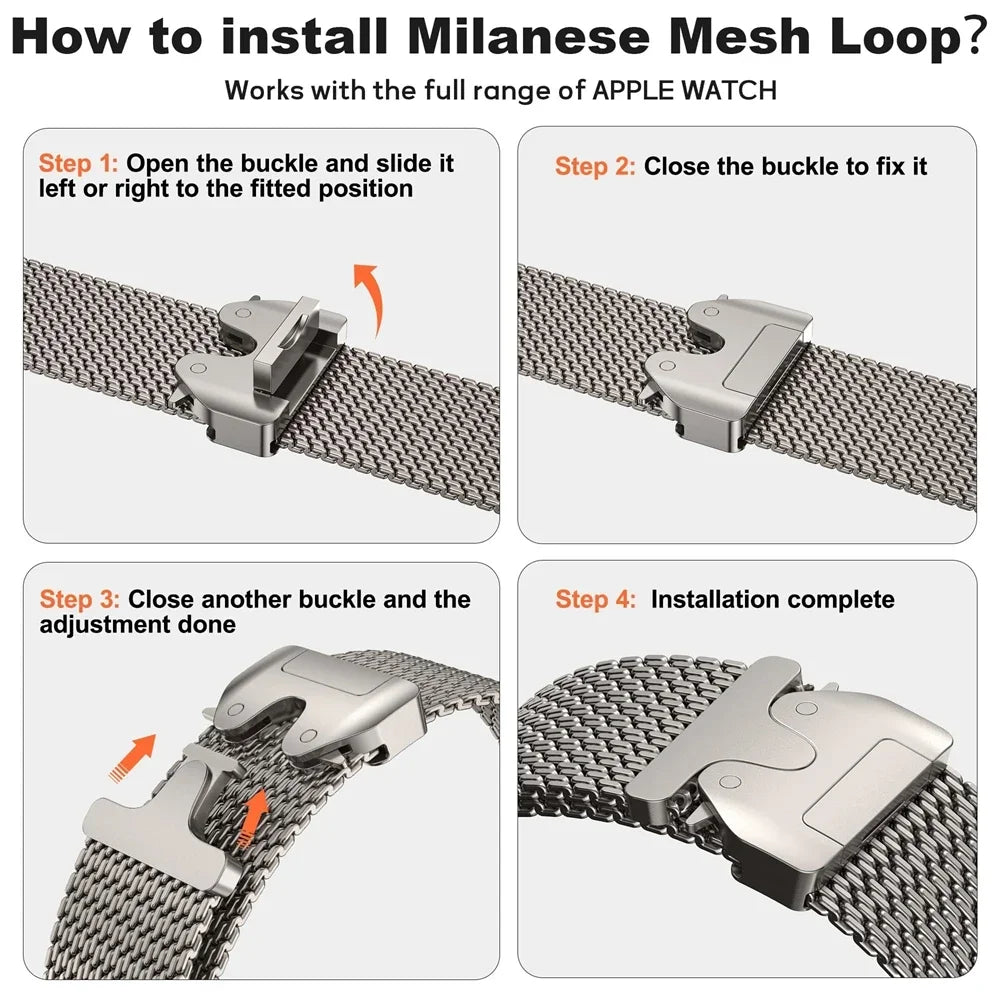 How to install Milanese Mesh Loop?

Works with the full range of APPLE WATCH

Step 1: Open the buckle and slide it left or right to the fitted position

Step 2: Close the buckle to fix it

Step 3: Close another buckle and the adjustment done

Step 4: Installation complete