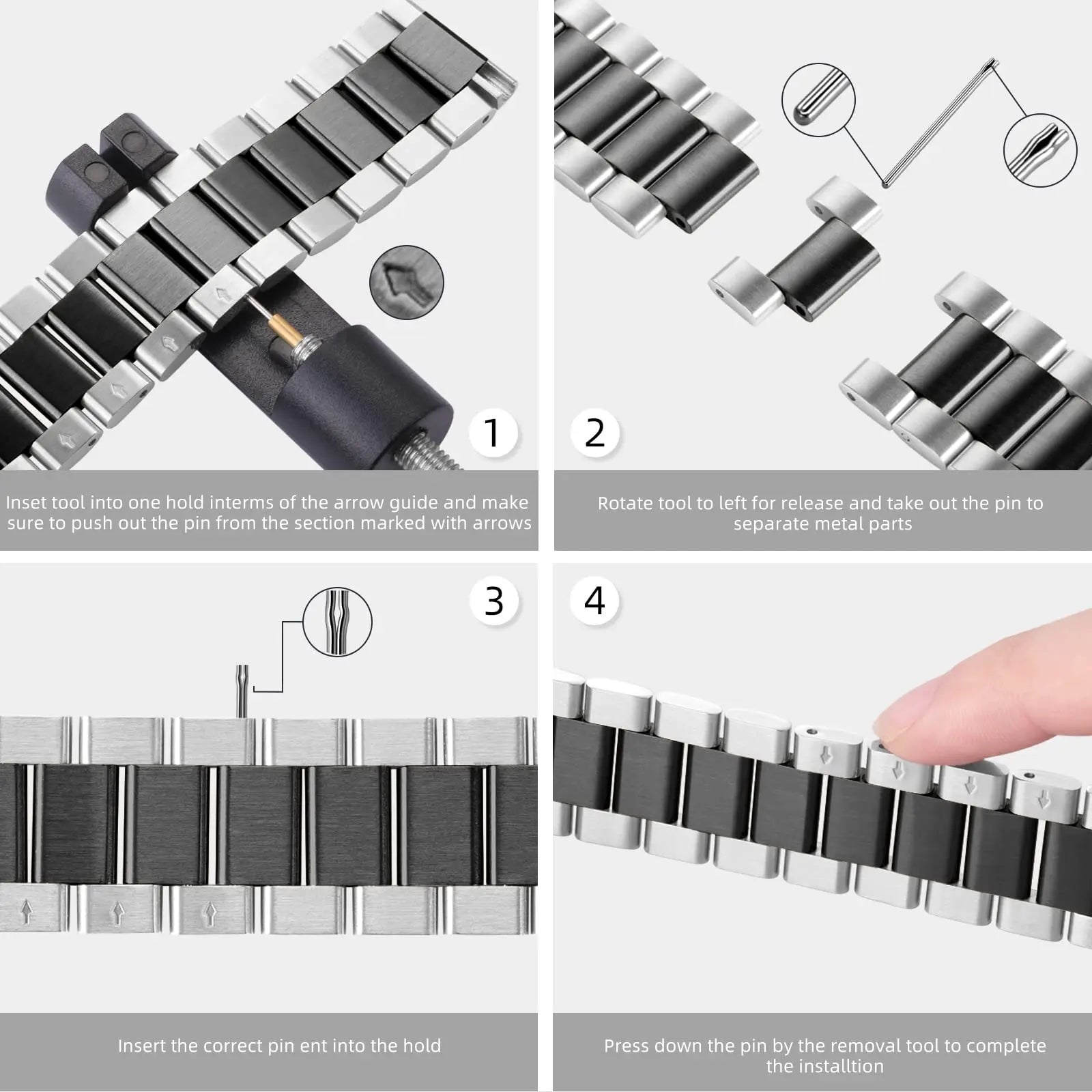 1

Inset tool into one hold interms of the arrow guide and make sure to push out the pin from the section marked with arrows

2

Rotate tool to left for release and take out the pin to separate metal parts

3

Insert the correct pin ent into the hold

4

Press down the pin by the removal tool to complete the installtion