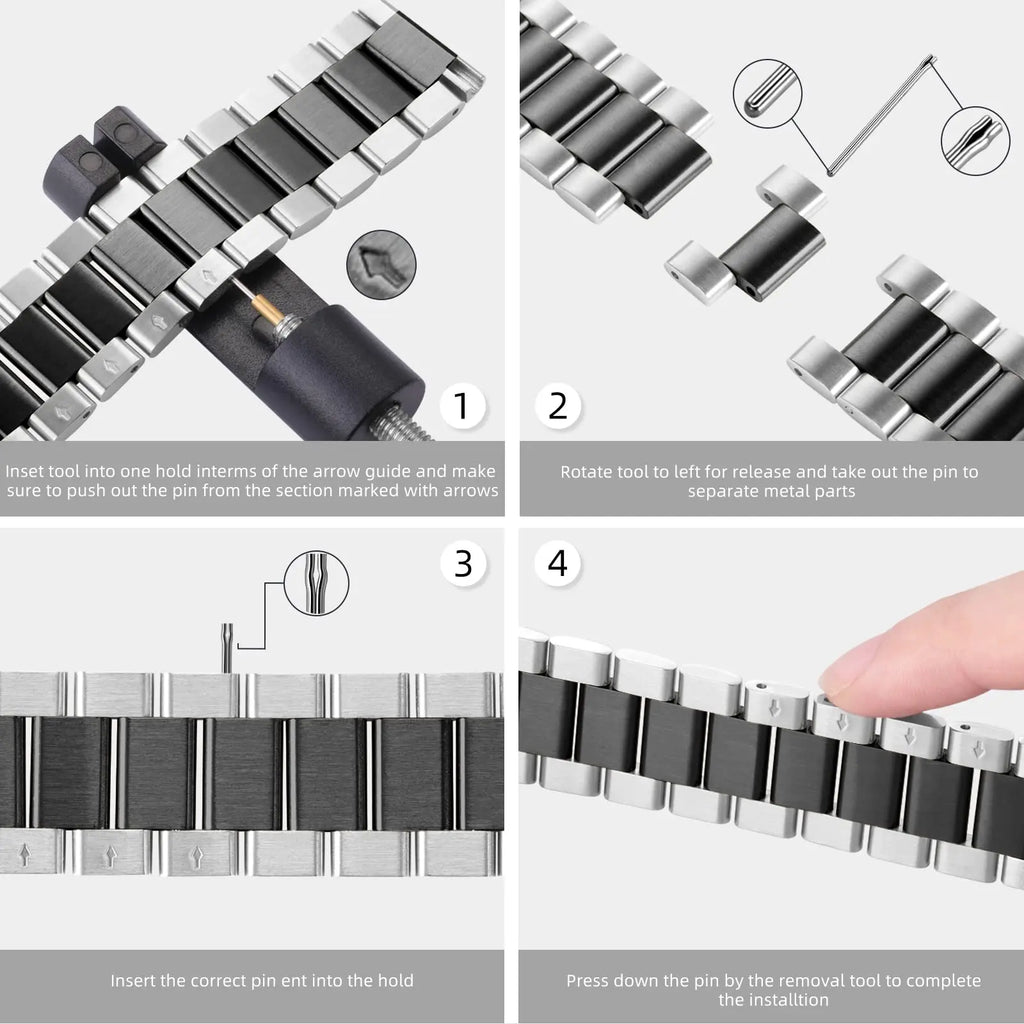 1

Inset tool into one hold interms of the arrow guide and make sure to push out the pin from the section marked with arrows

2

Rotate tool to left for release and take out the pin to separate metal parts

3

Insert the correct pin ent into the hold

4

Press down the pin by the removal tool to complete the installtion