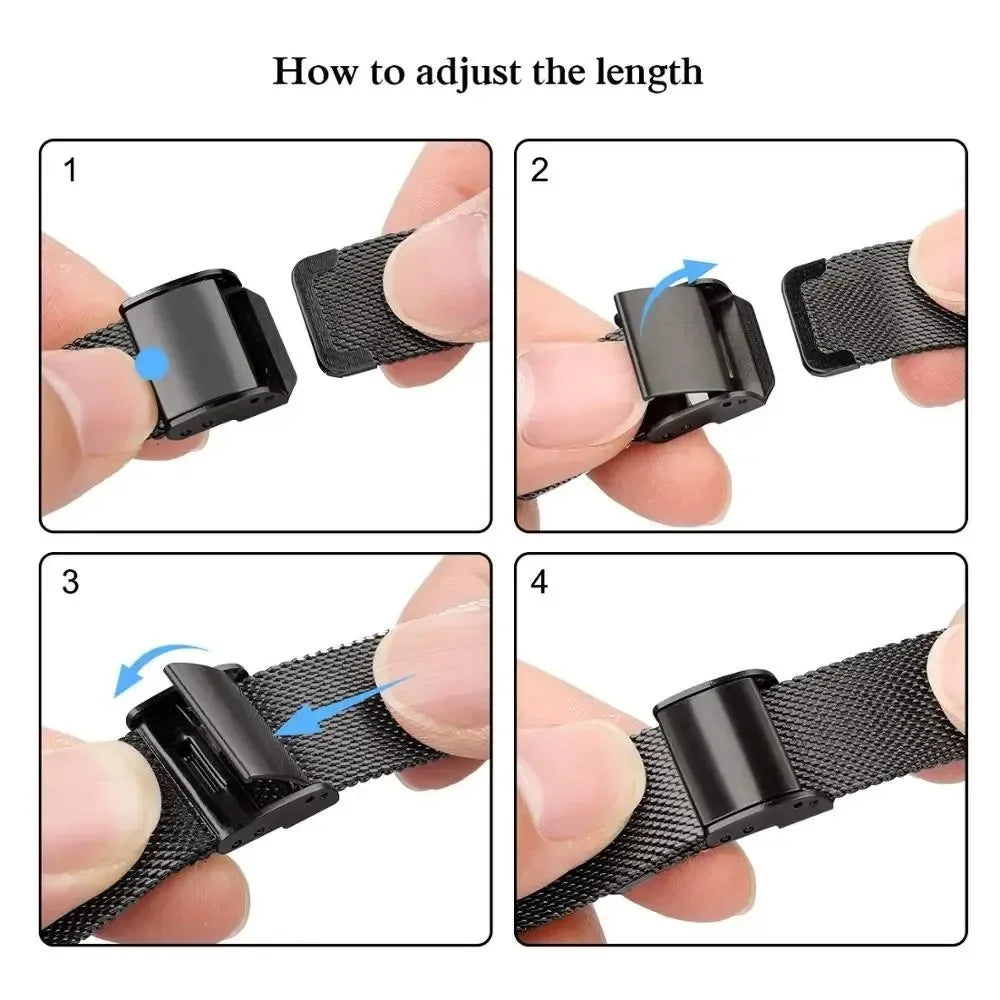 How to adjust the length

1

2

3

4