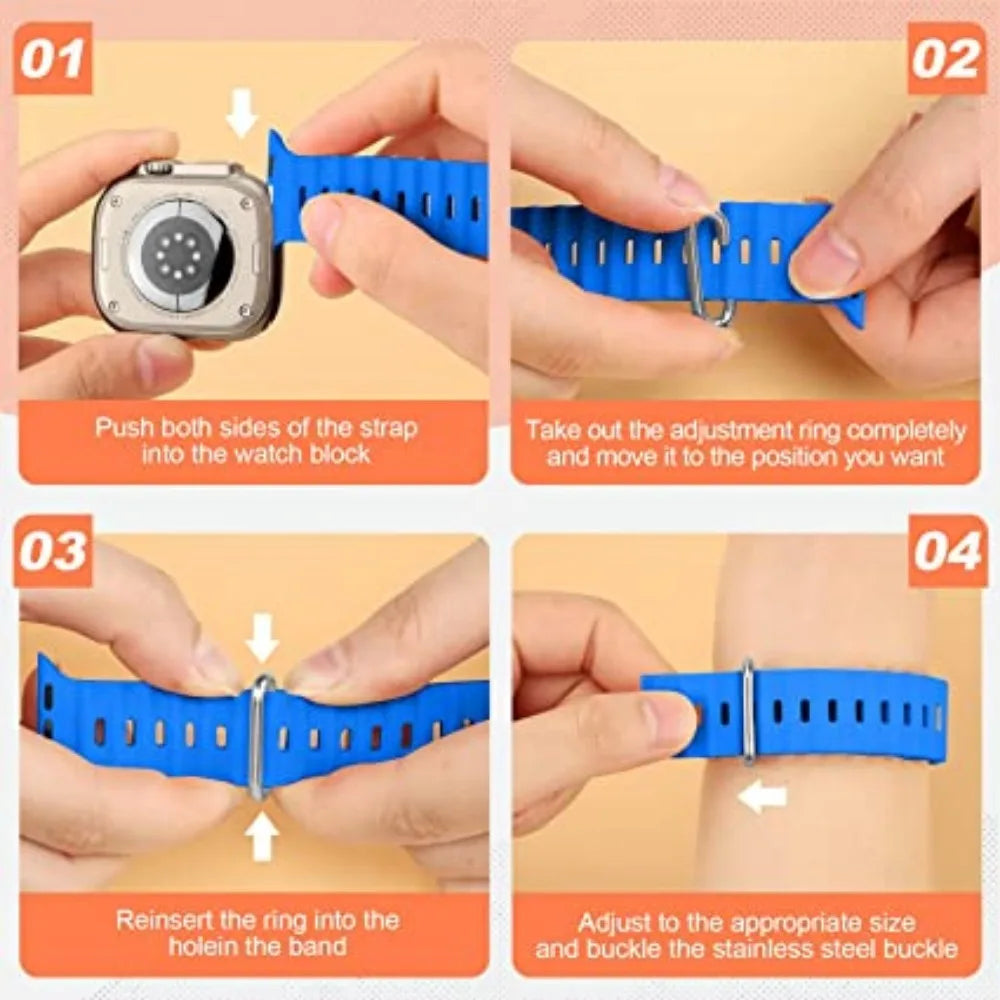 01

Push both sides of the strap into the watch block

02

Take out the adjustment ring completely and move it to the position you want

03

Reinsert the ring into the holein the band

04

Adjust to the appropriate size and buckle the stainless steel buckle