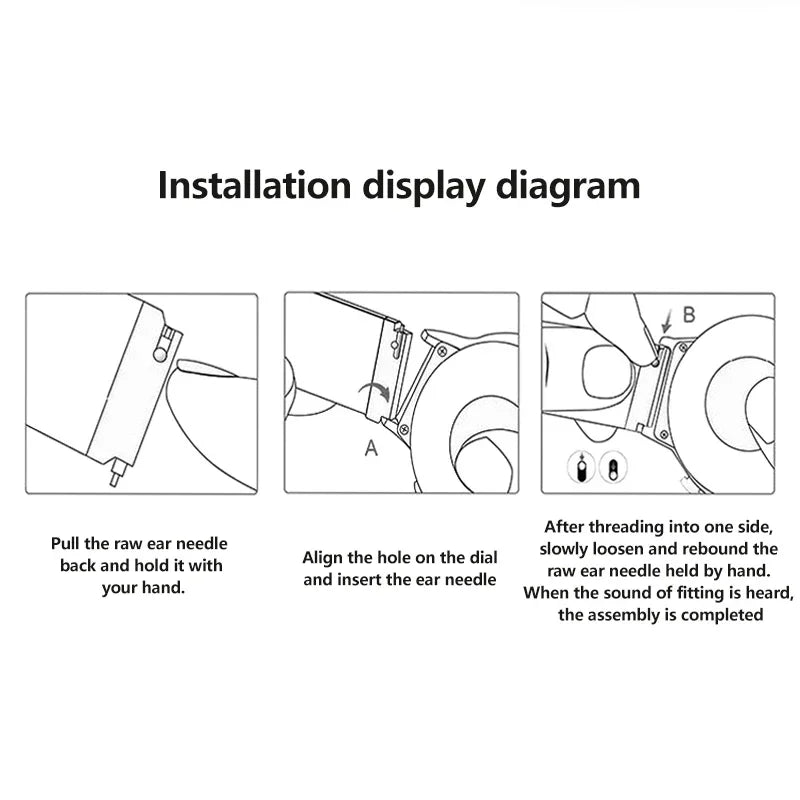 Installation display diagram

A

B

Pull the raw ear needle back and hold it with your hand.

Align the hole on the dial and insert the ear needle

After threading into one side, slowly loosen and rebound the raw ear needle held by hand. When the sound of fitting is heard, the assembly is completed