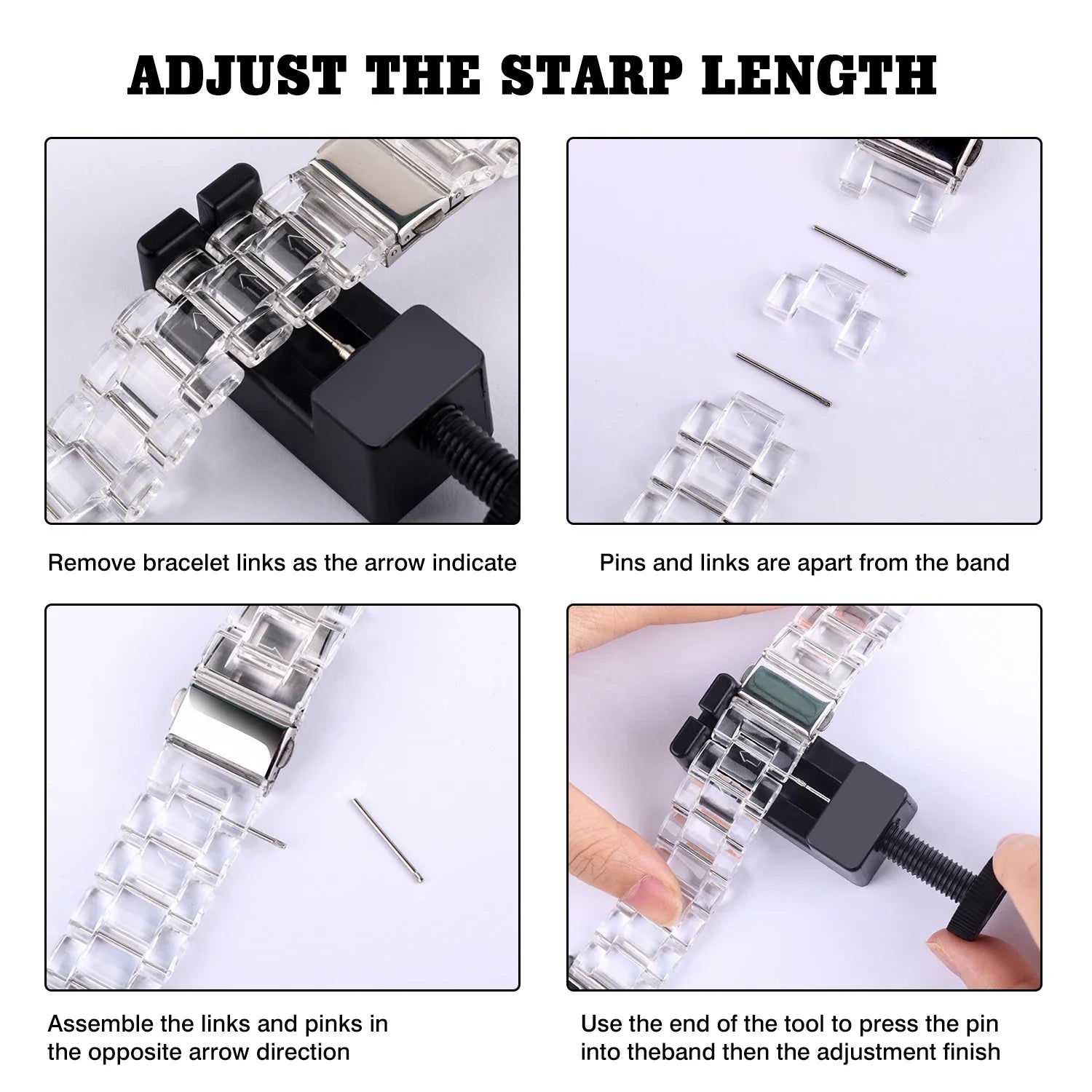 ADJUST THE STARP LENGTH

Remove bracelet links as the arrow indicate

Pins and links are apart from the band

Assemble the links and pinks in the opposite arrow direction

Use the end of the tool to press the pin into theband then the adjustment finish