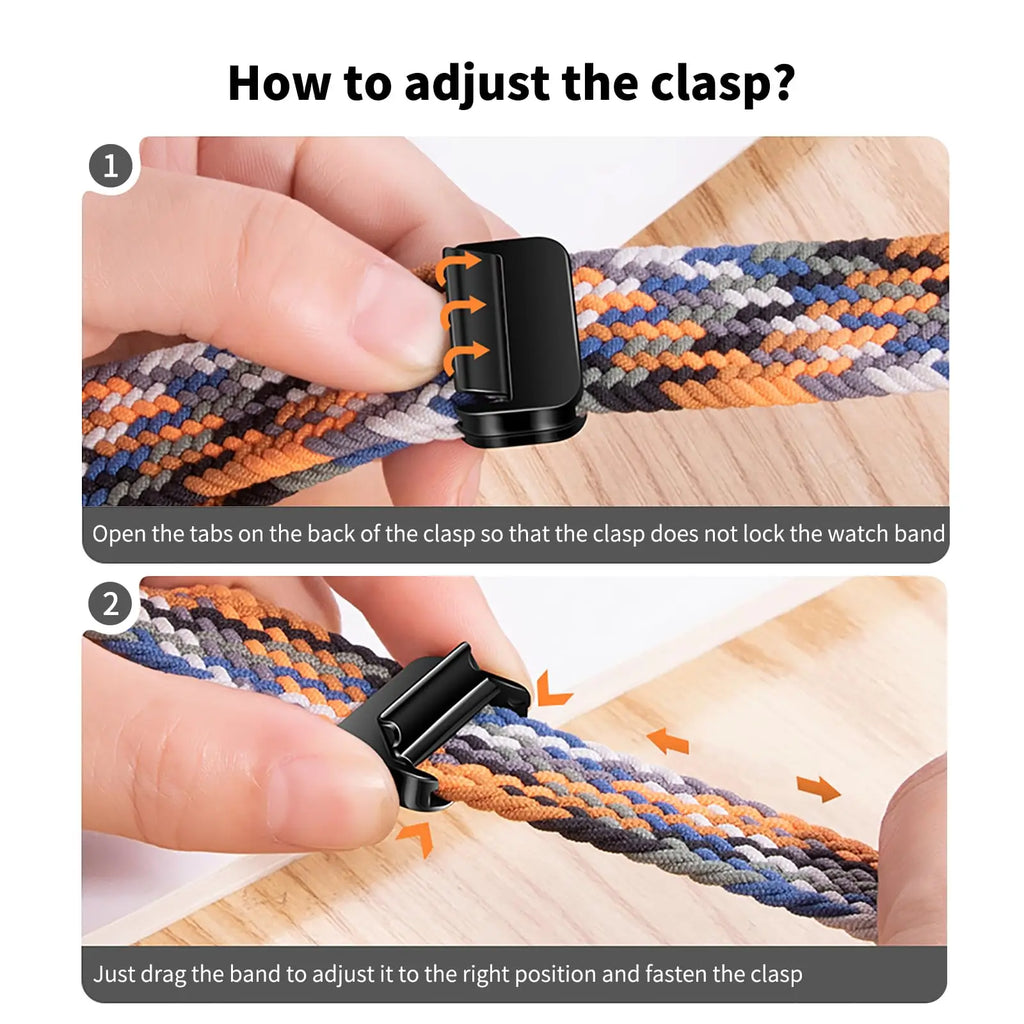 How to adjust the clasp?

1

Open the tabs on the back of the clasp so that the clasp does not lock the watch band

2

Just drag the band to adjust it to the right position and fasten the clasp