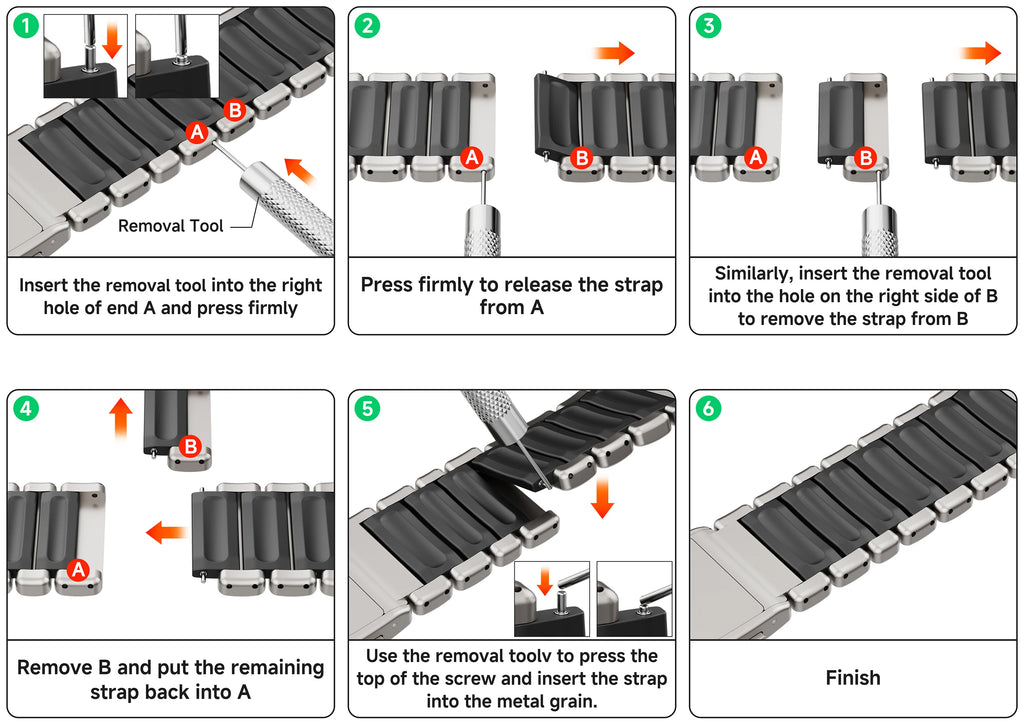 1
B
A
Removal Tool
Insert the removal tool into the right hole of end A and press firmly

2
A
B
Press firmly to release the strap from A

3
A
B
Similarly, insert the removal tool into the hole on the right side of B to remove the strap from B

4
B
A
Remove B and put the remaining strap back into A

5
Use the removal toolv to press the top of the screw and insert the strap into the metal grain.

6
Finish